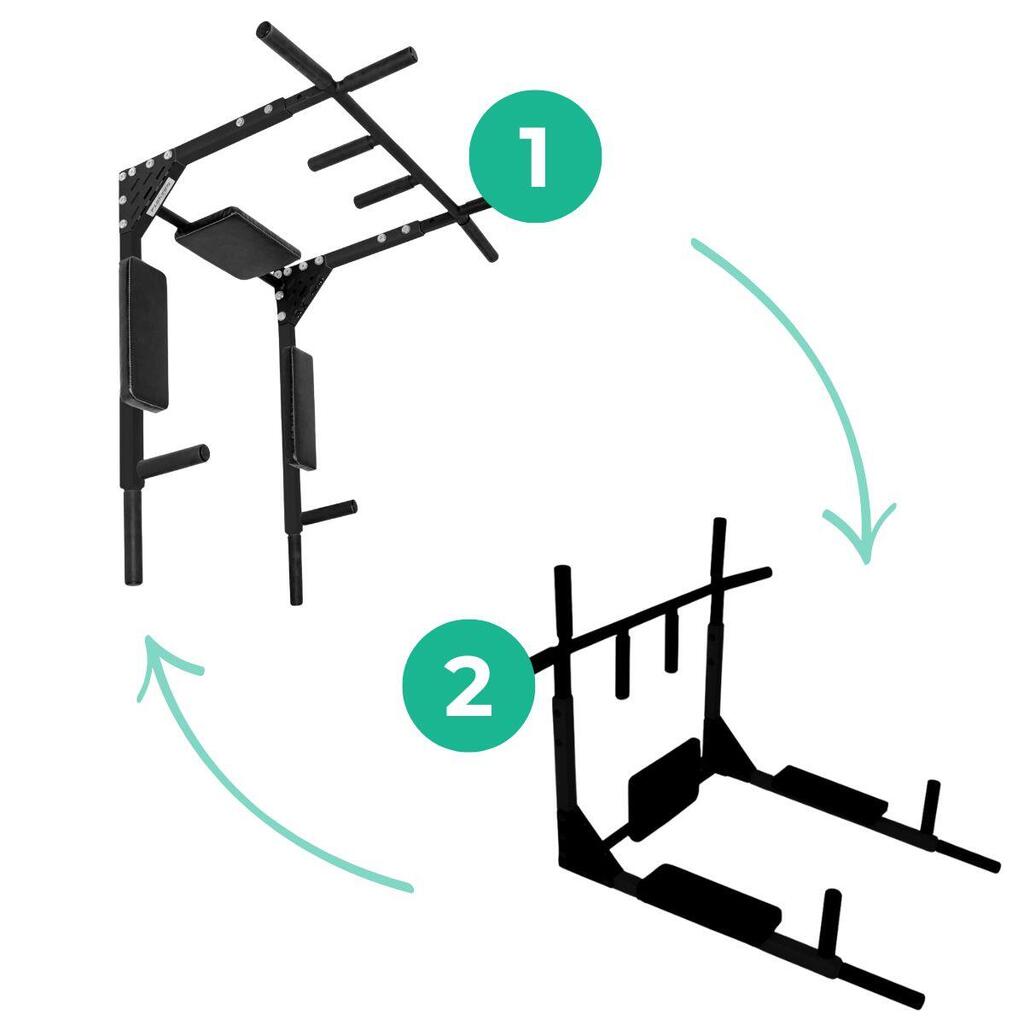 1

2