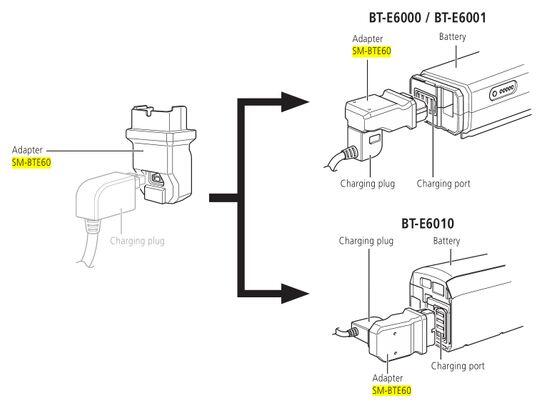 Adapter
SM-BTE60

Charging plug

BT-E6000 / BT-E6001

Adapter
SM-BTE60

Battery

Charging plug

Charging port

BT-E6010

Charging plug

Battery

Charging port

Adapter
SM-BTE60