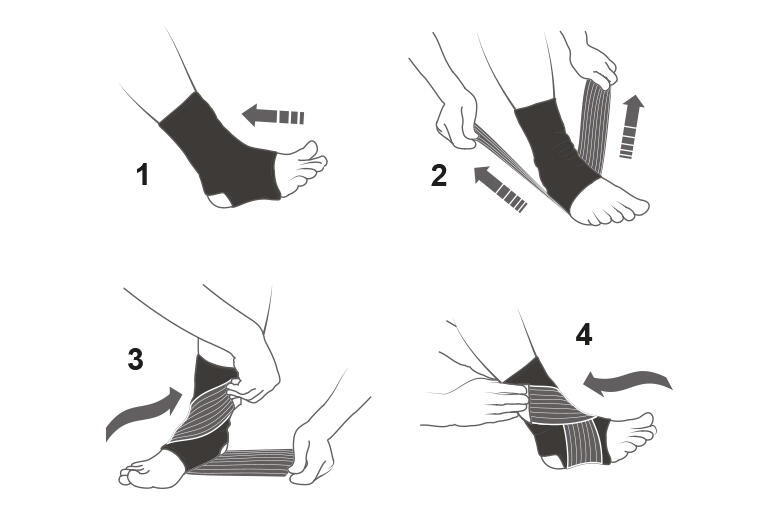 1

2

3

4