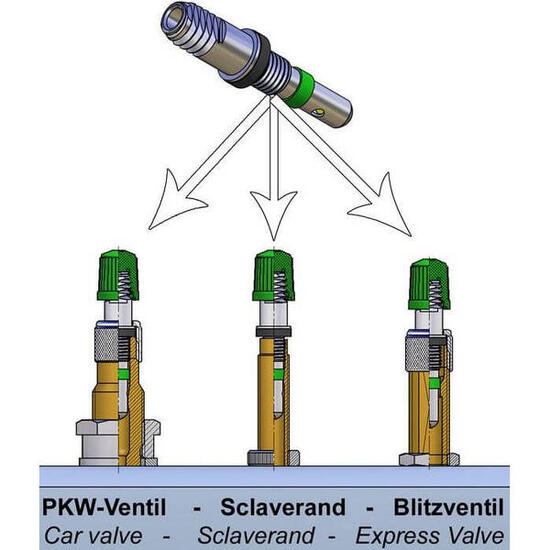 PKW-Ventil - Sclaverand - Blitzventil
Car valve - Sclaverand - Express Valve