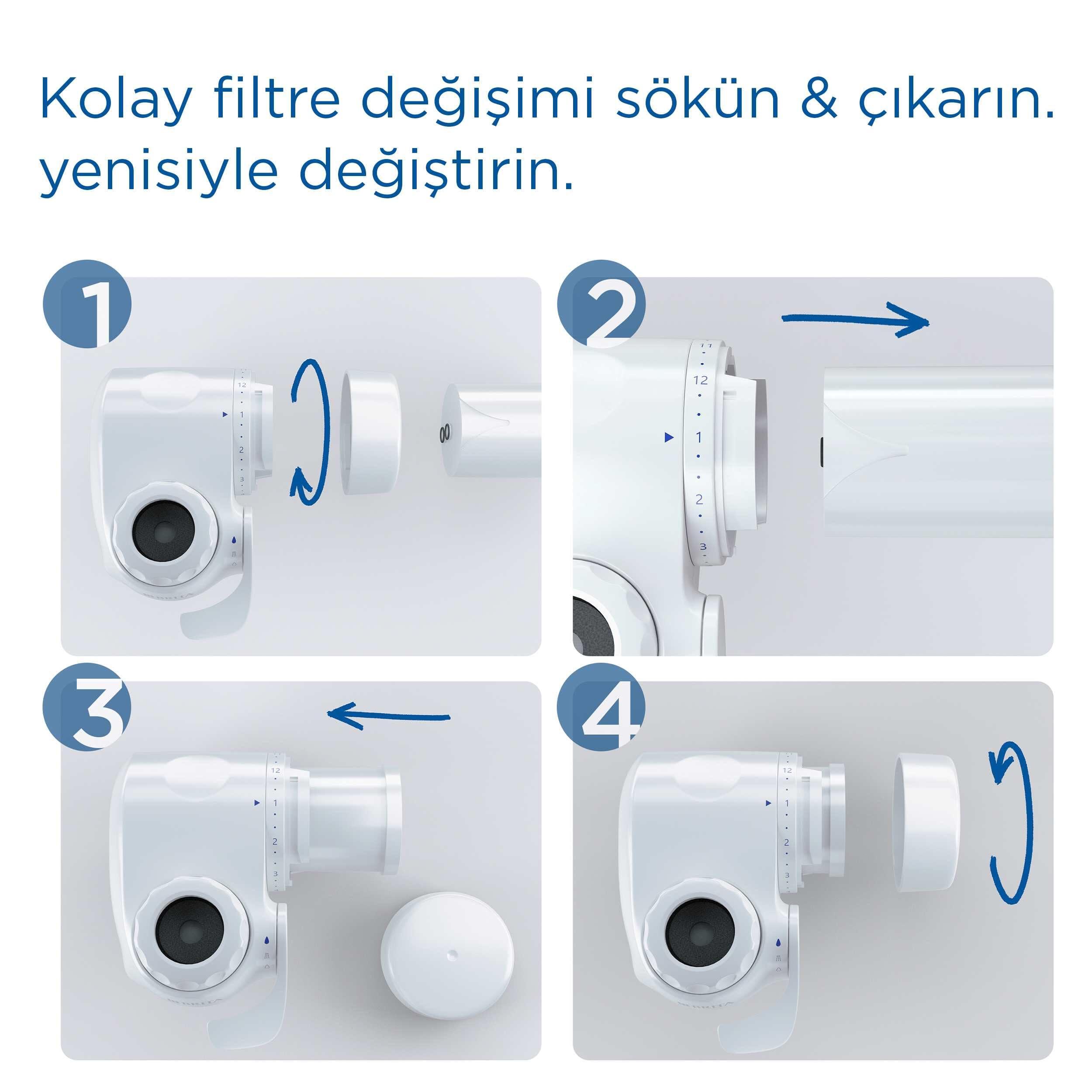 Kolay filtre değişimi sökün & çıkarın. yenisiyle değiştirin.

1

12
1
2
3

BRITA

2

12
1
2
3

3

12
1
2
3

BRITA

4

12
1
2
3

BRITA