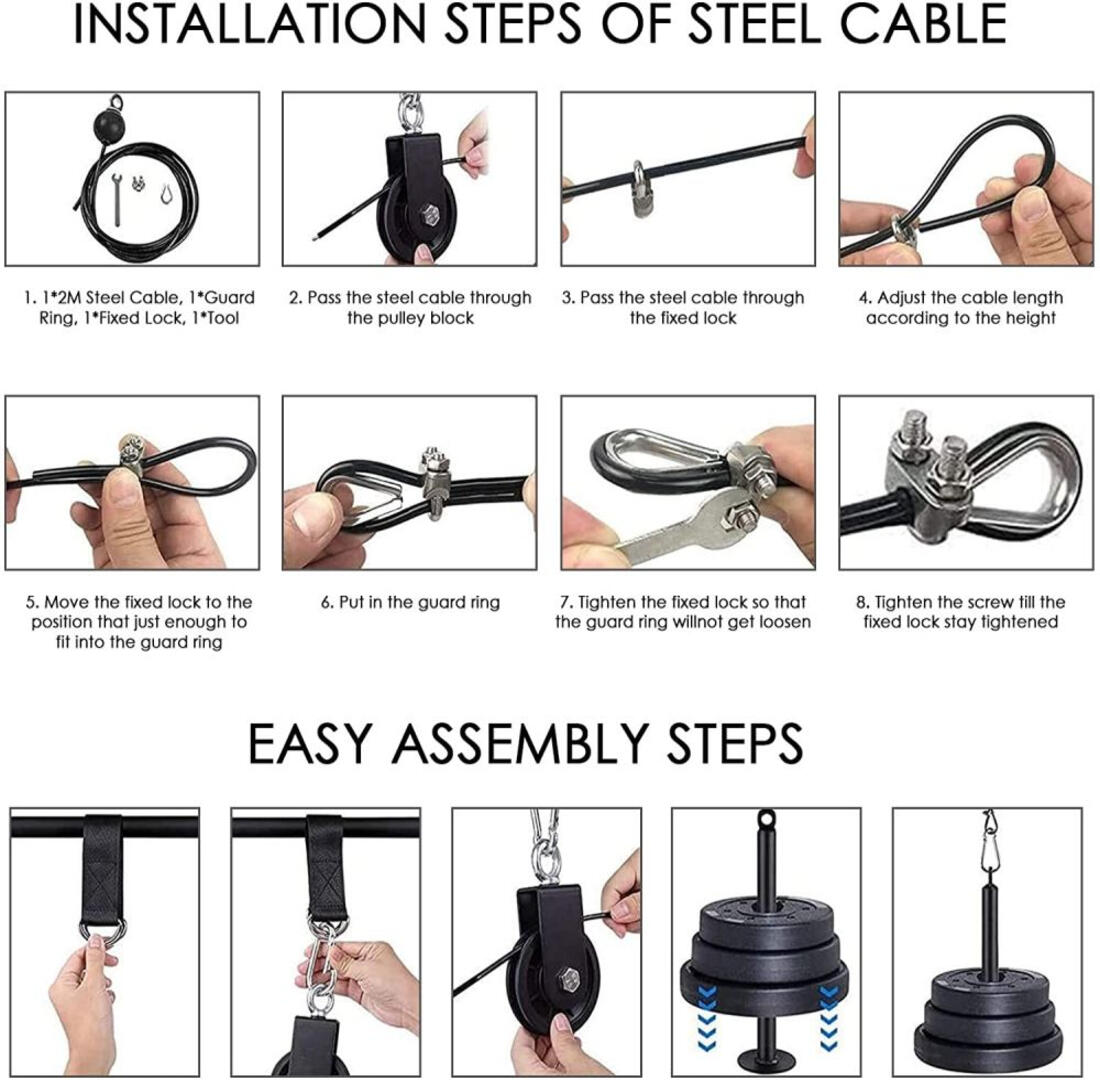 INSTALLATION STEPS OF STEEL CABLE

1. 1*2M Steel Cable, 1*Guard Ring, 1*Fixed Lock, 1*Tool

2. Pass the steel cable through the pulley block

3. Pass the steel cable through the fixed lock

4. Adjust the cable length according to the height

5. Move the fixed lock to the position that just enough to fit into the guard ring

6. Put in the guard ring

7. Tighten the fixed lock so that the guard ring willnot get loosen

8. Tighten the screw till the fixed lock stay tightened

EASY ASSEMBLY STEPS