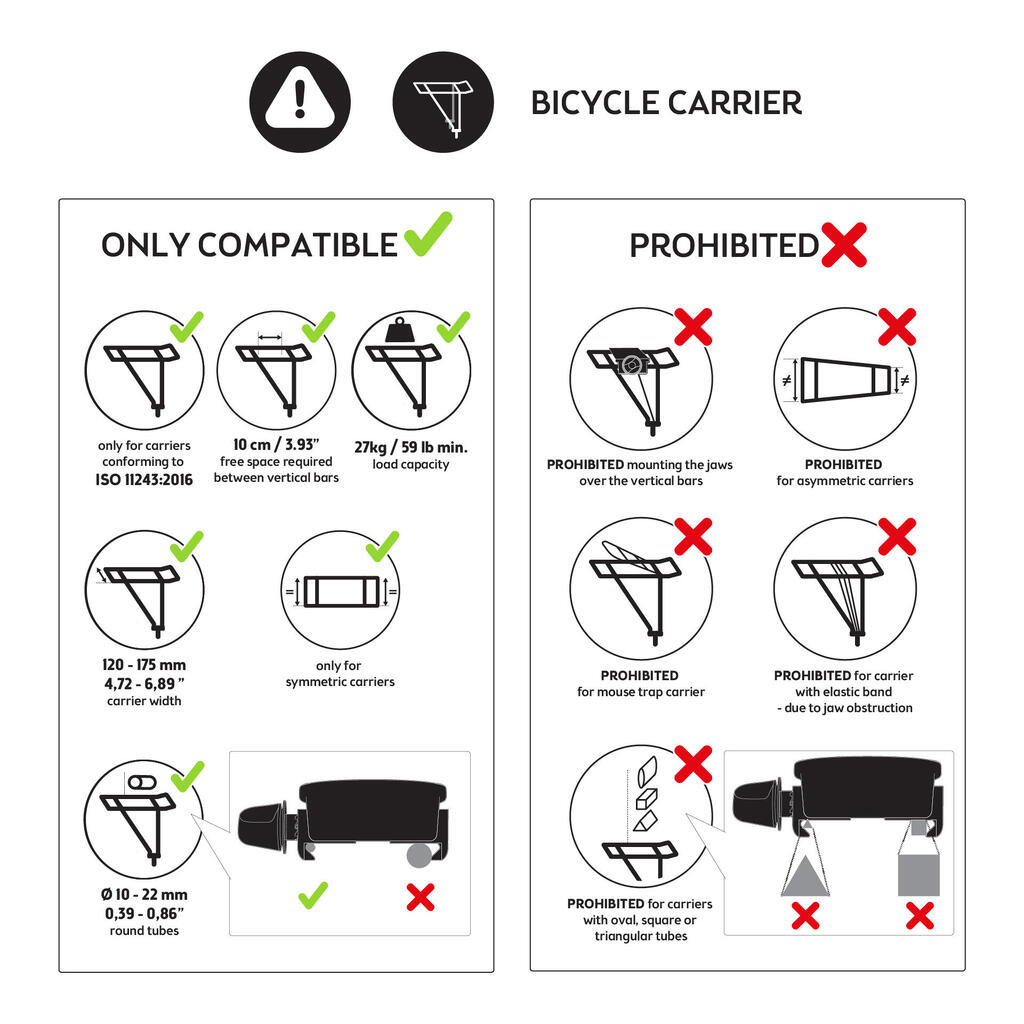 BICYCLE CARRIER

ONLY COMPATIBLE

only for carriers conforming to ISO 11243:2016

10 cm / 3.93" free space required between vertical bars

27kg / 59 lb min. load capacity

120 - 175 mm 4,72 - 6,89 " carrier width

= =

only for symmetric carriers

Ø 10 - 22 mm 0,39 - 0,86" round tubes

PROHIBITED

PROHIBITED mounting the jaws over the vertical bars

≠ ≠

PROHIBITED for asymmetric carriers

PROHIBITED for mouse trap carrier

PROHIBITED for carrier with elastic band - due to jaw obstruction

PROHIBITED for carriers with oval, square or triangular tubes