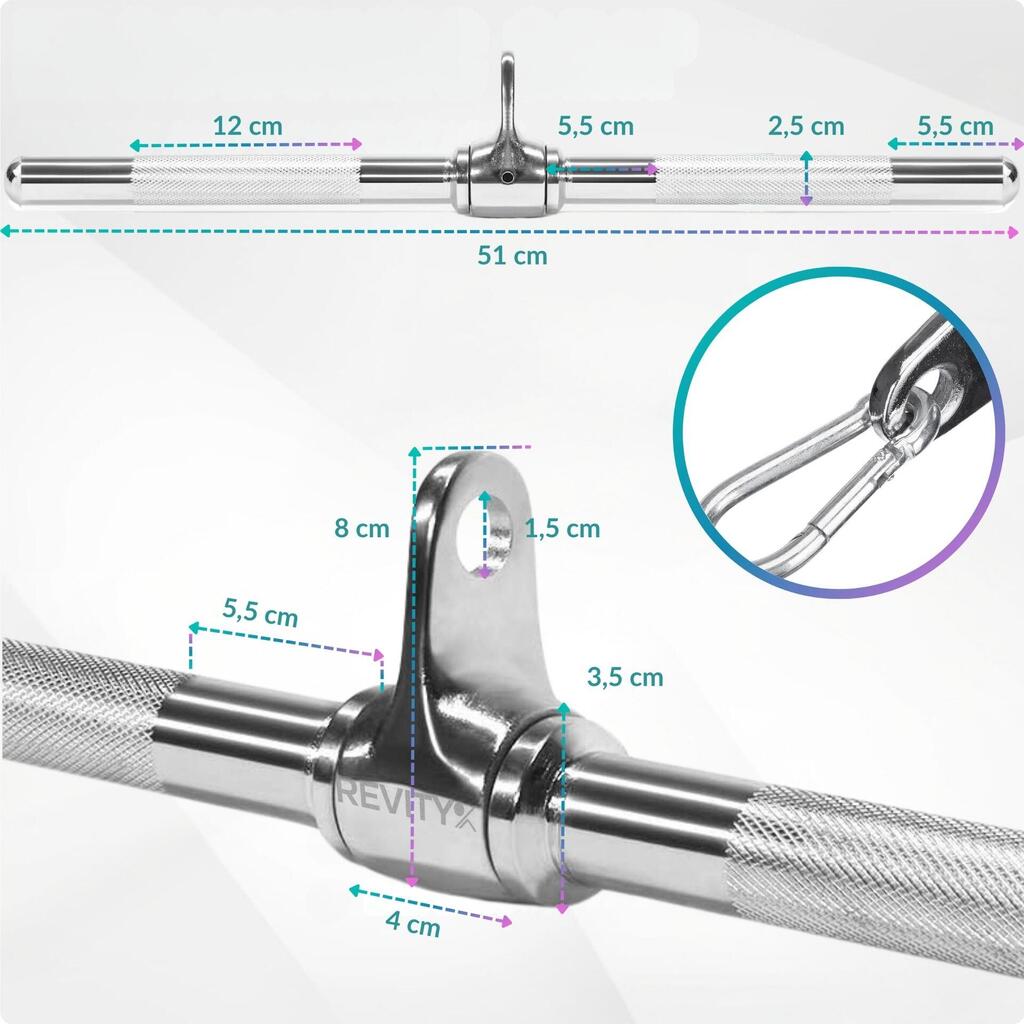 12 cm
5,5 cm
2,5 cm
5,5 cm
51 cm
8 cm
1,5 cm
5,5 cm
3,5 cm
REVITYX
4 cm