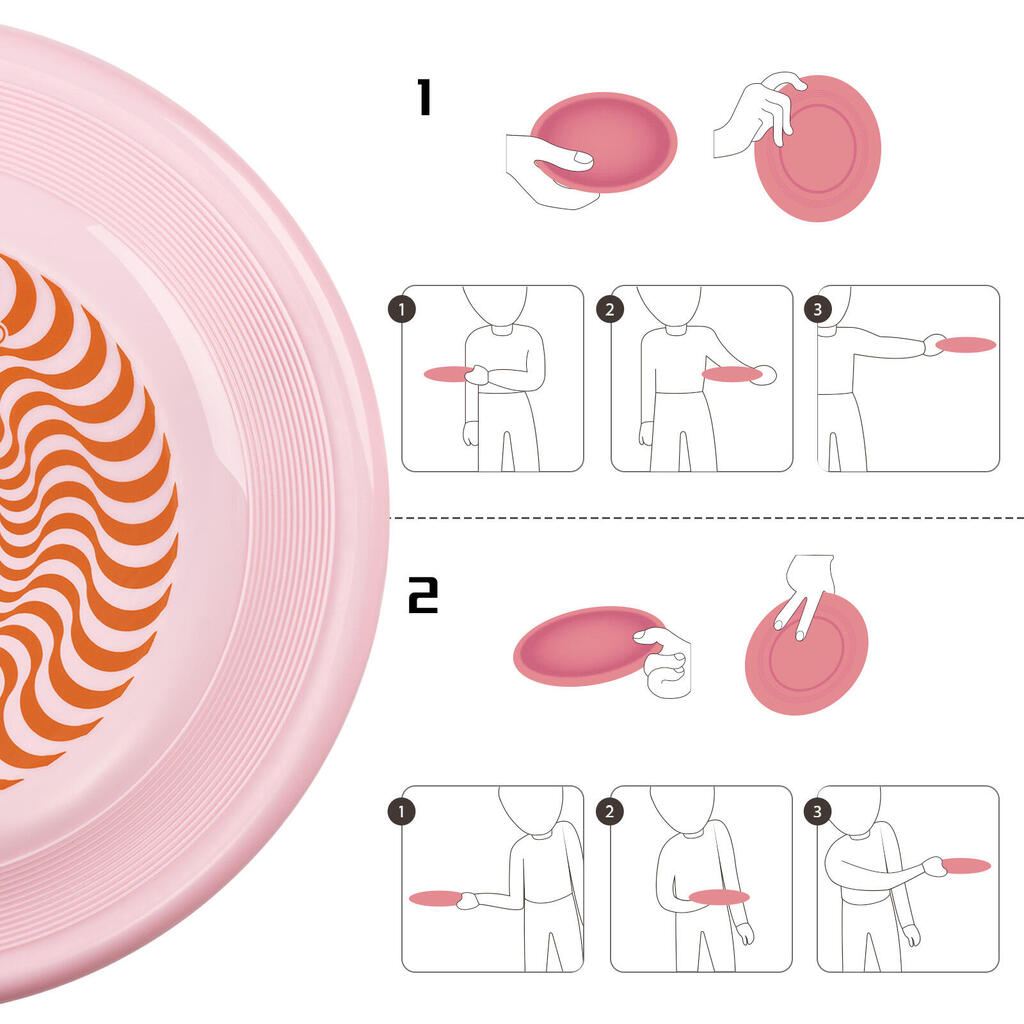 1

1

2

3

2

1

2

3