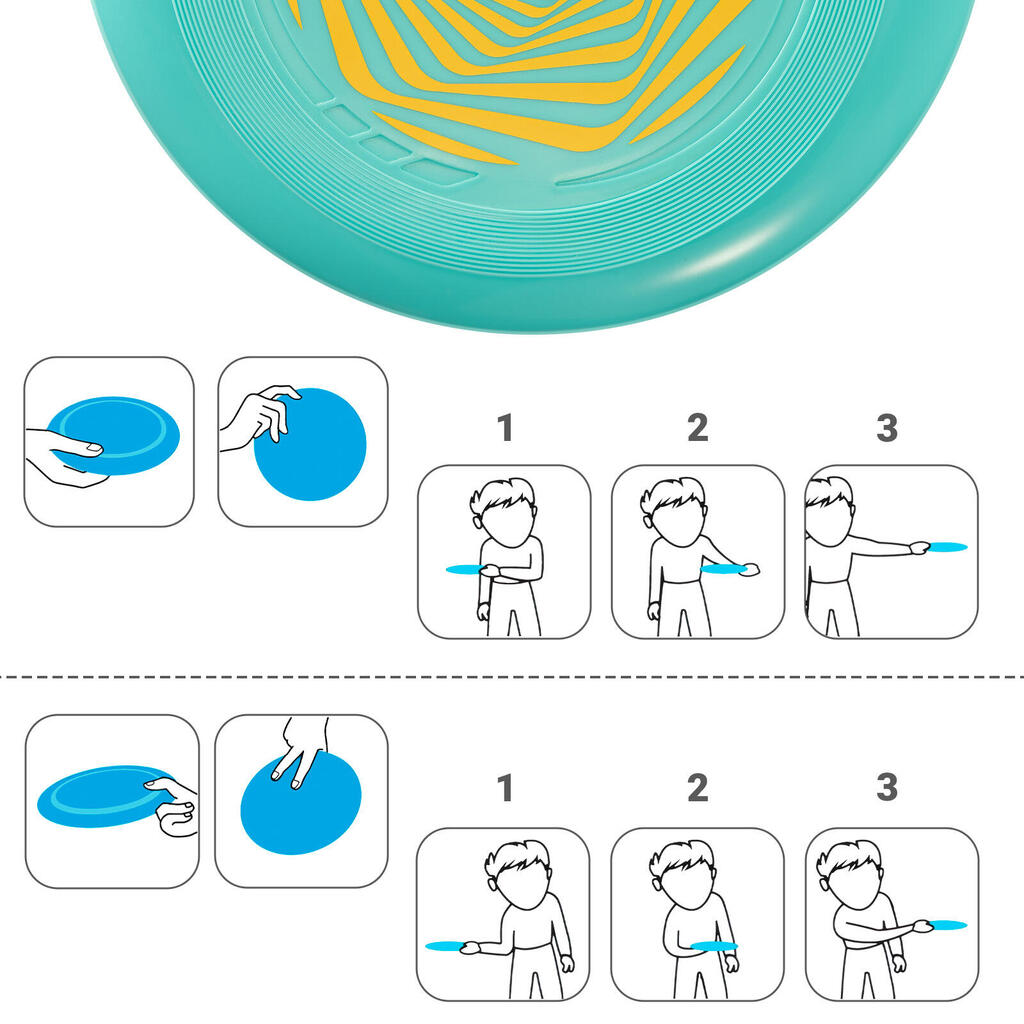 1
2
3

1
2
3