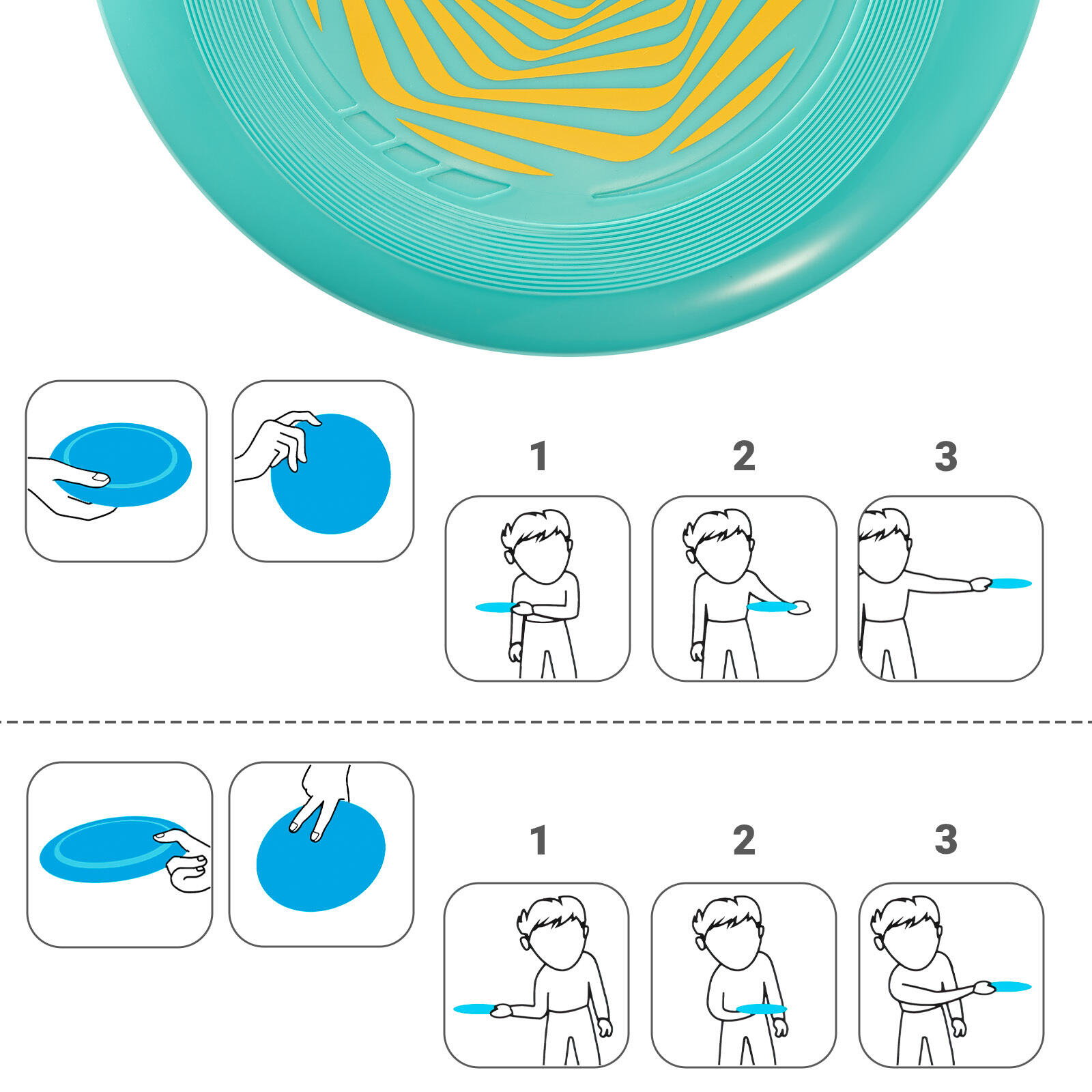 1
2
3

1
2
3