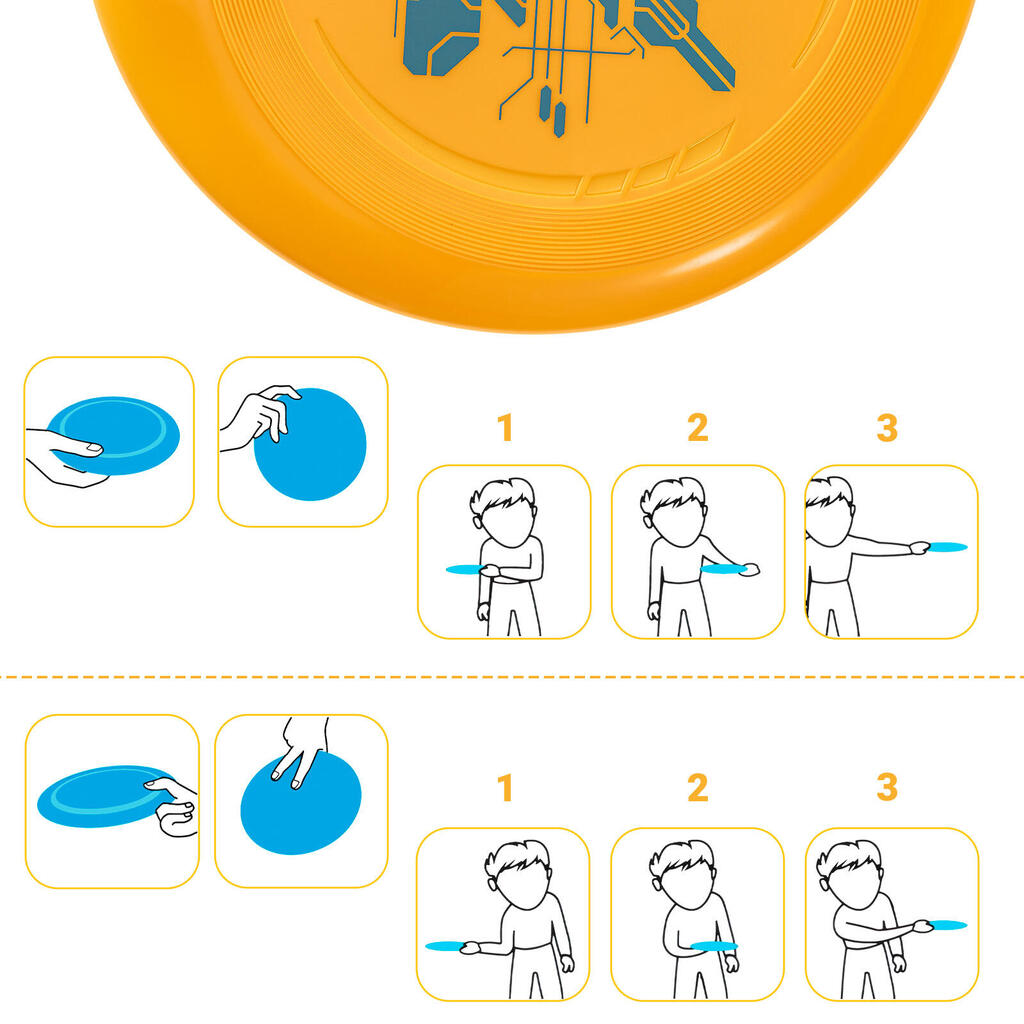 1 2 3

1 2 3