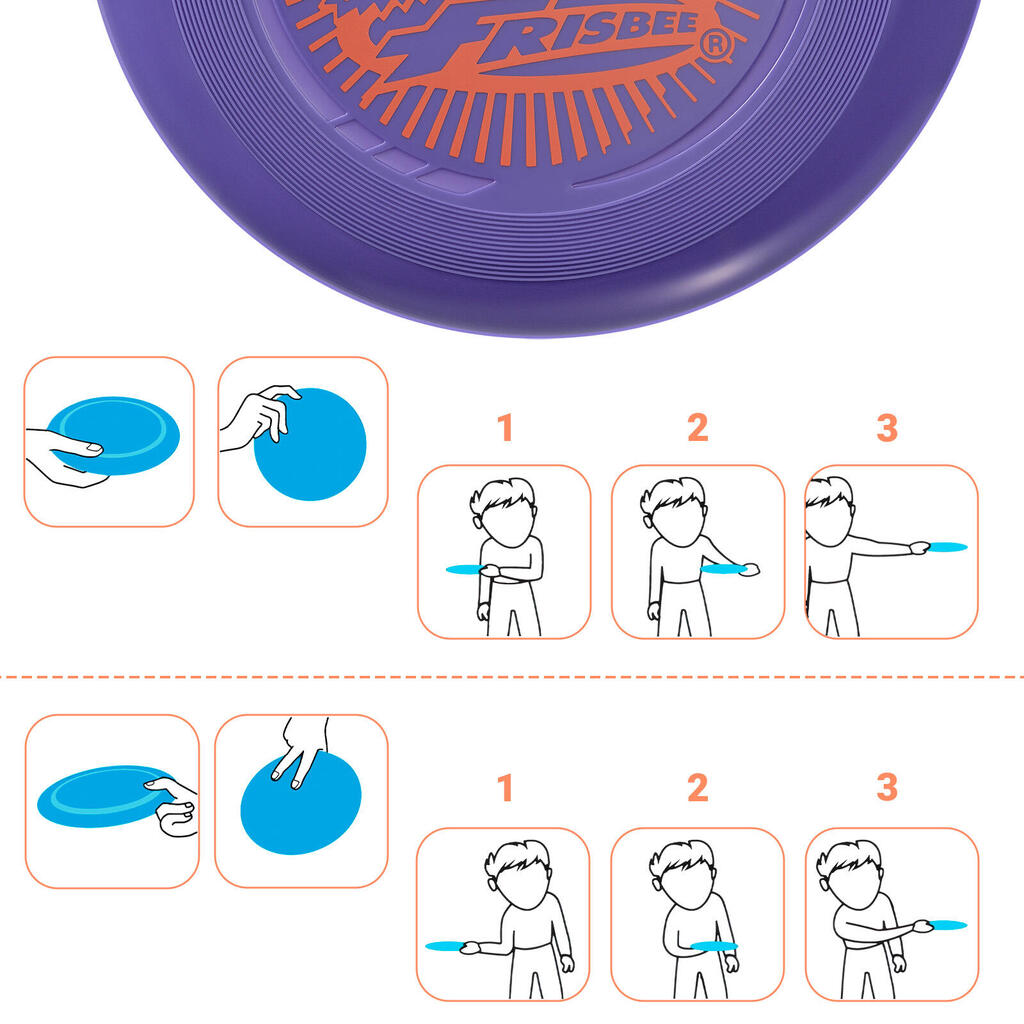 FRISBEE®

1 2 3

1 2 3