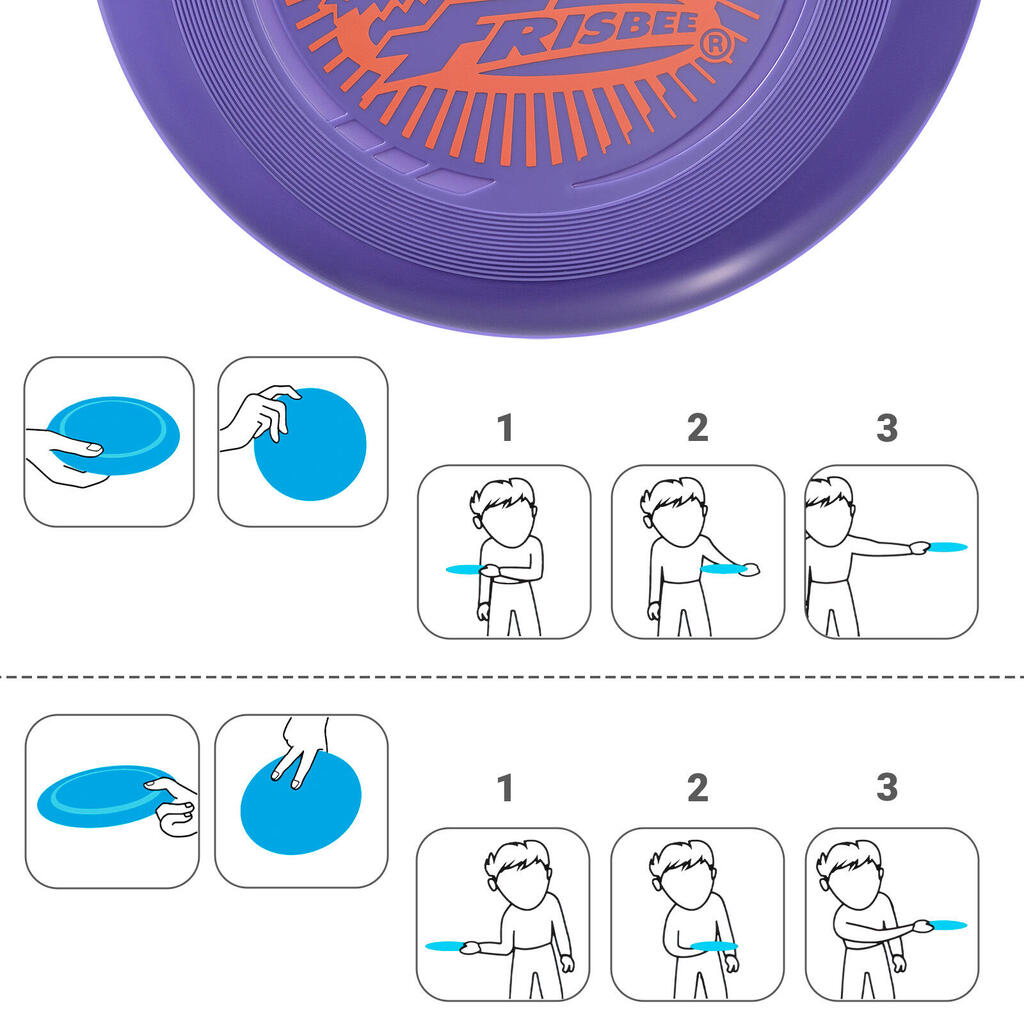 FRISBEE®

1

2

3

1

2

3