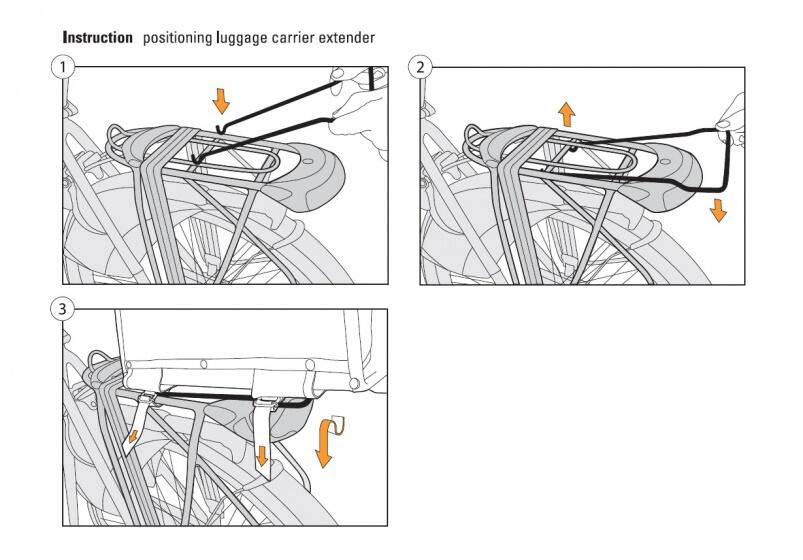 Instruction positioning luggage carrier extender

1

2

3