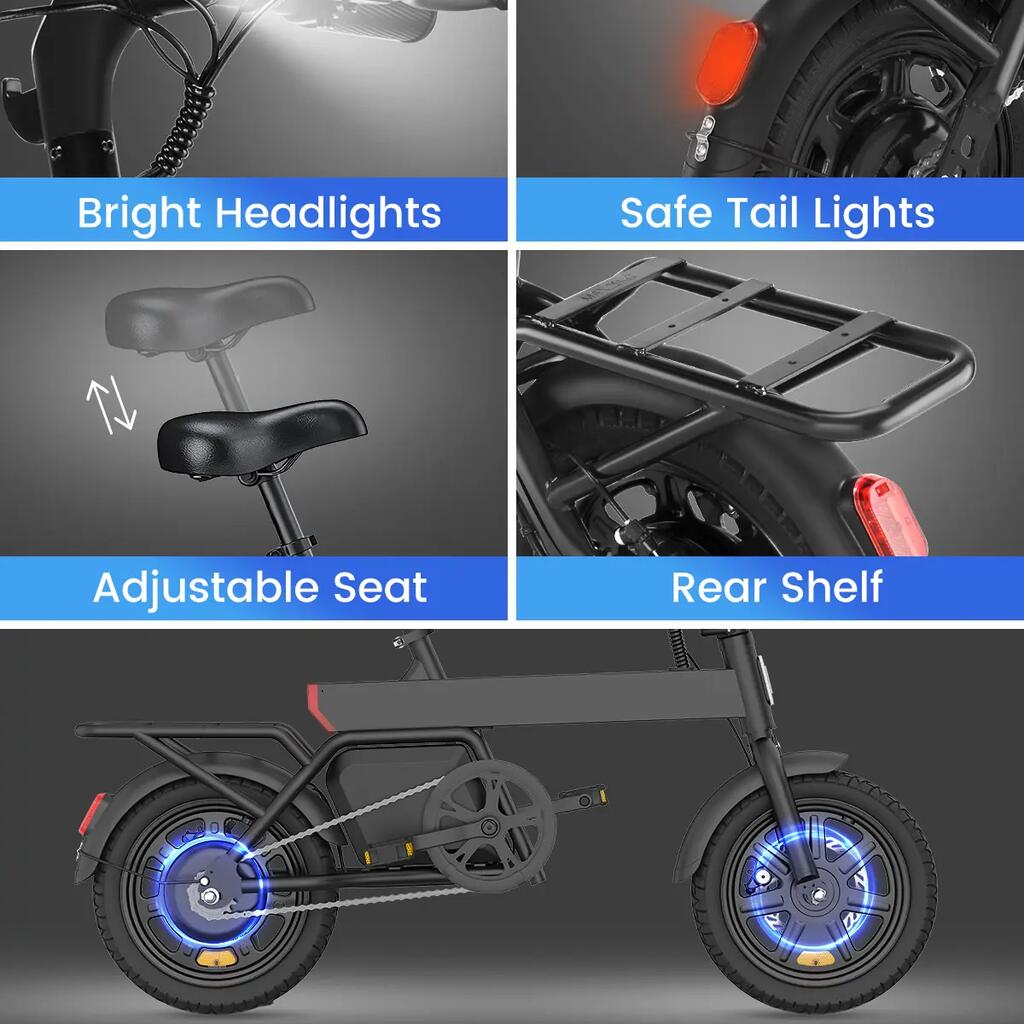 Bright Headlights

Safe Tail Lights

Adjustable Seat

Rear Shelf