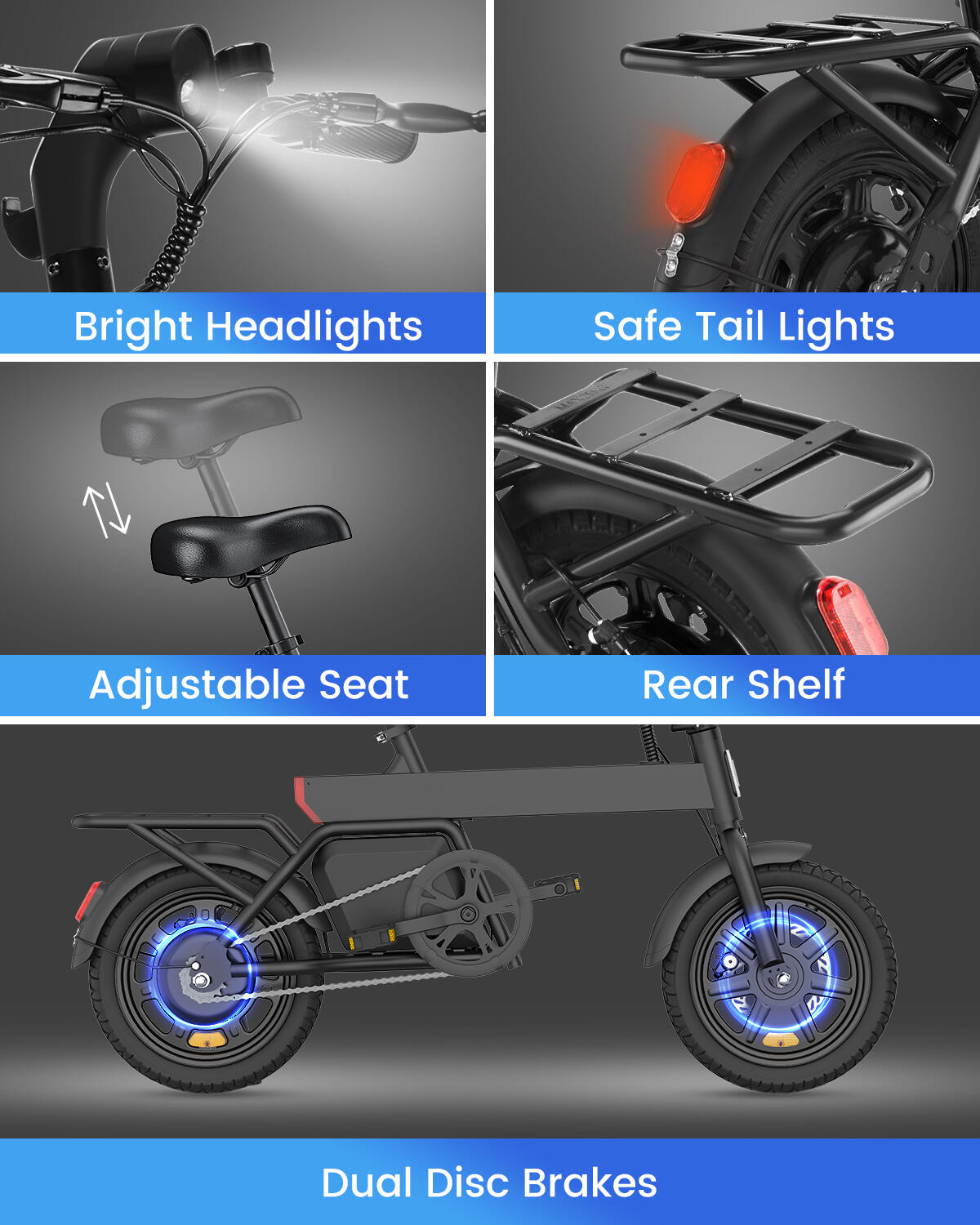 Bright Headlights

Safe Tail Lights

Adjustable Seat

Rear Shelf

Dual Disc Brakes