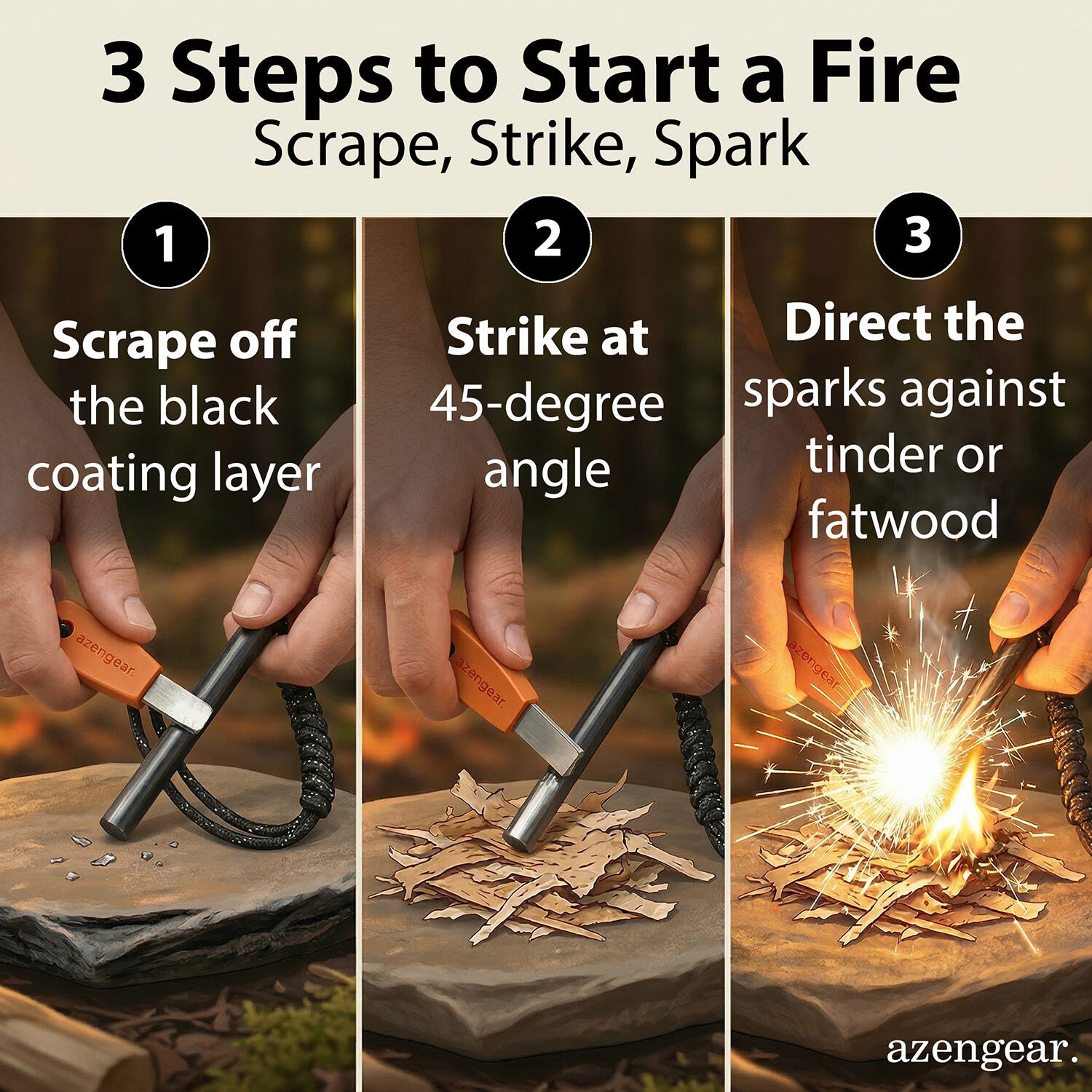 3 Steps to Start a Fire
Scrape, Strike, Spark

1
Scrape off the black coating layer

azengear.

2
Strike at 45-degree angle

azengear.

3
Direct the sparks against tinder or fatwood

azengear.

azengear.