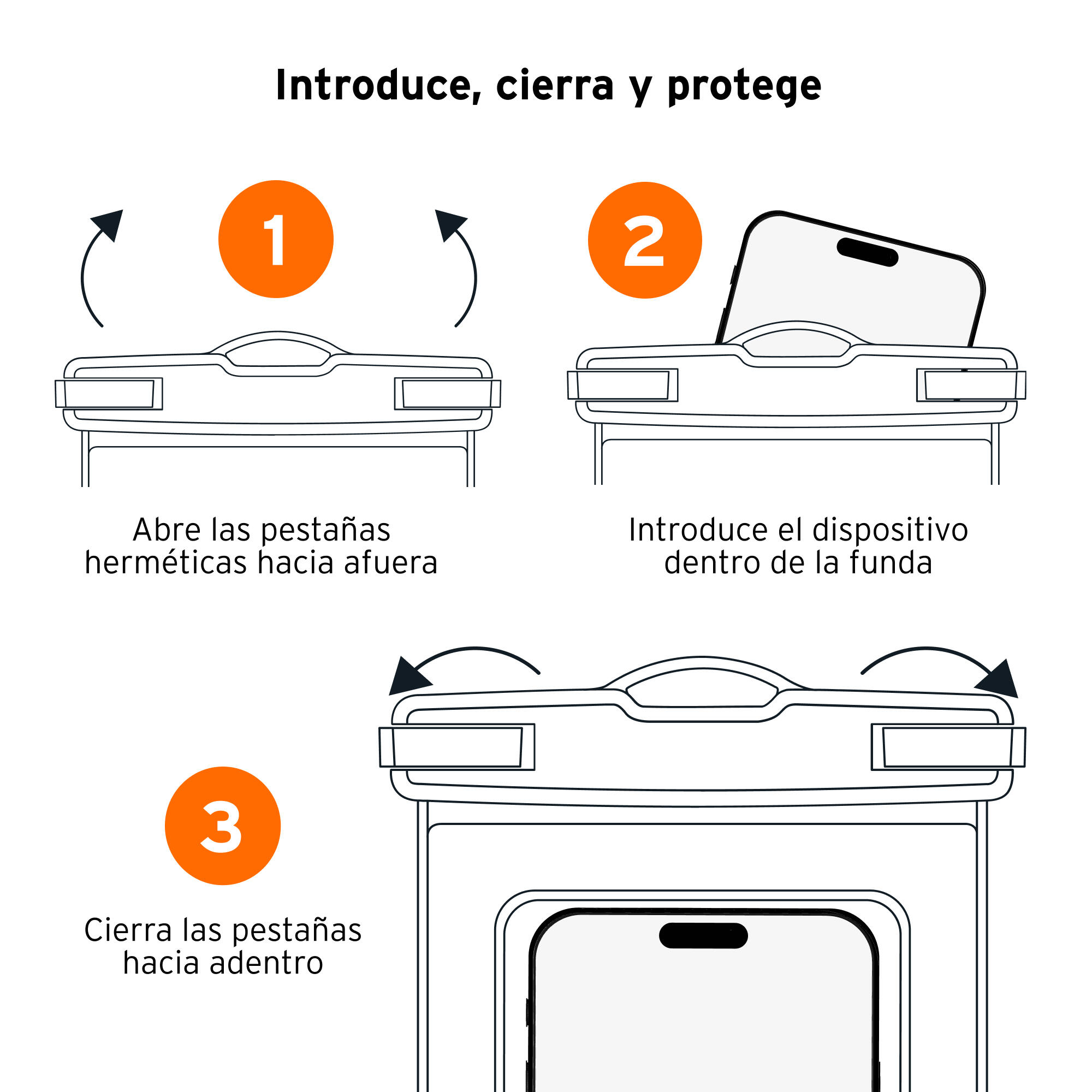 Introduce, cierra y protege

1

Abre las pestañas herméticas hacia afuera

2

Introduce el dispositivo dentro de la funda

3

Cierra las pestañas hacia adentro