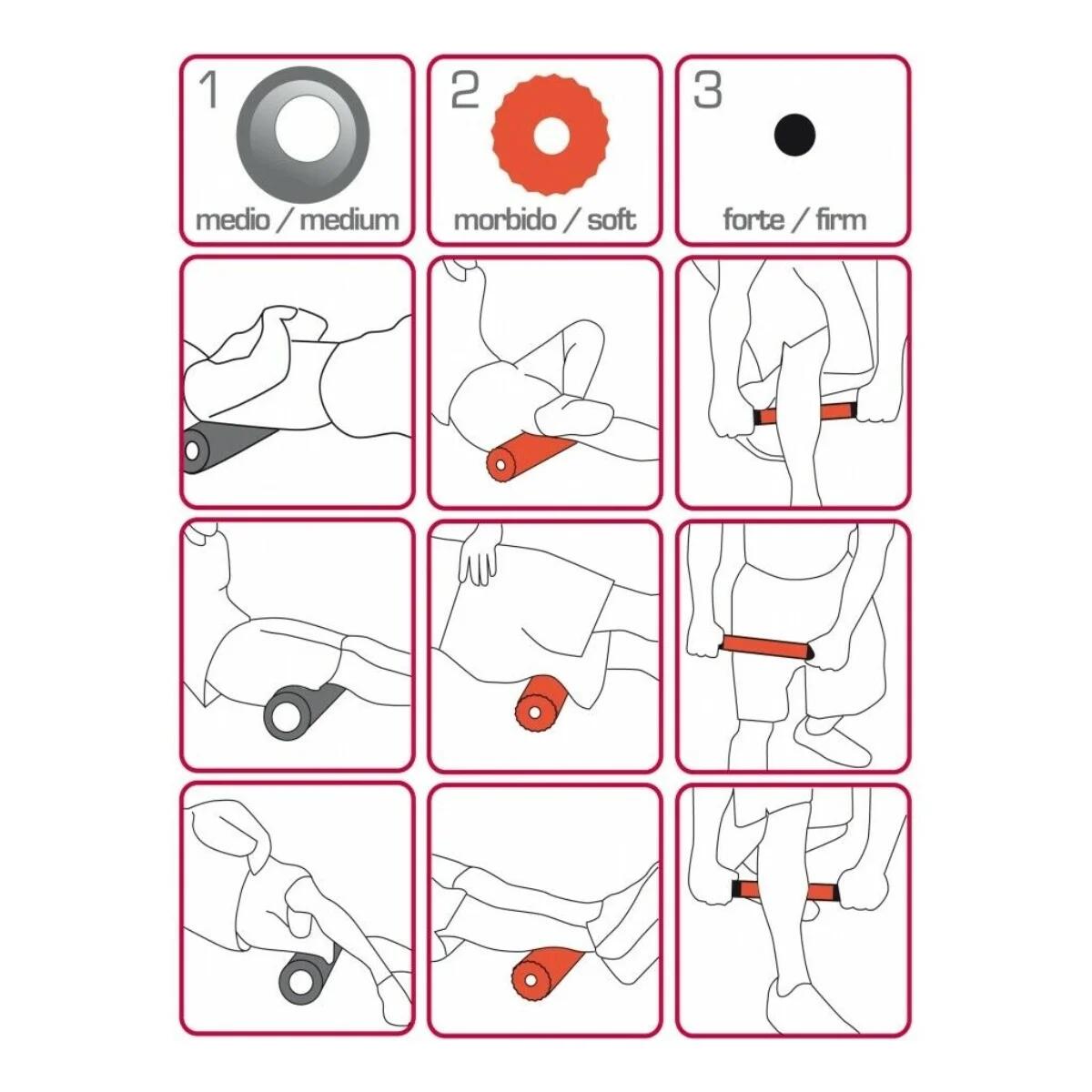 1
medio / medium

2
morbido / soft

3
forte / firm