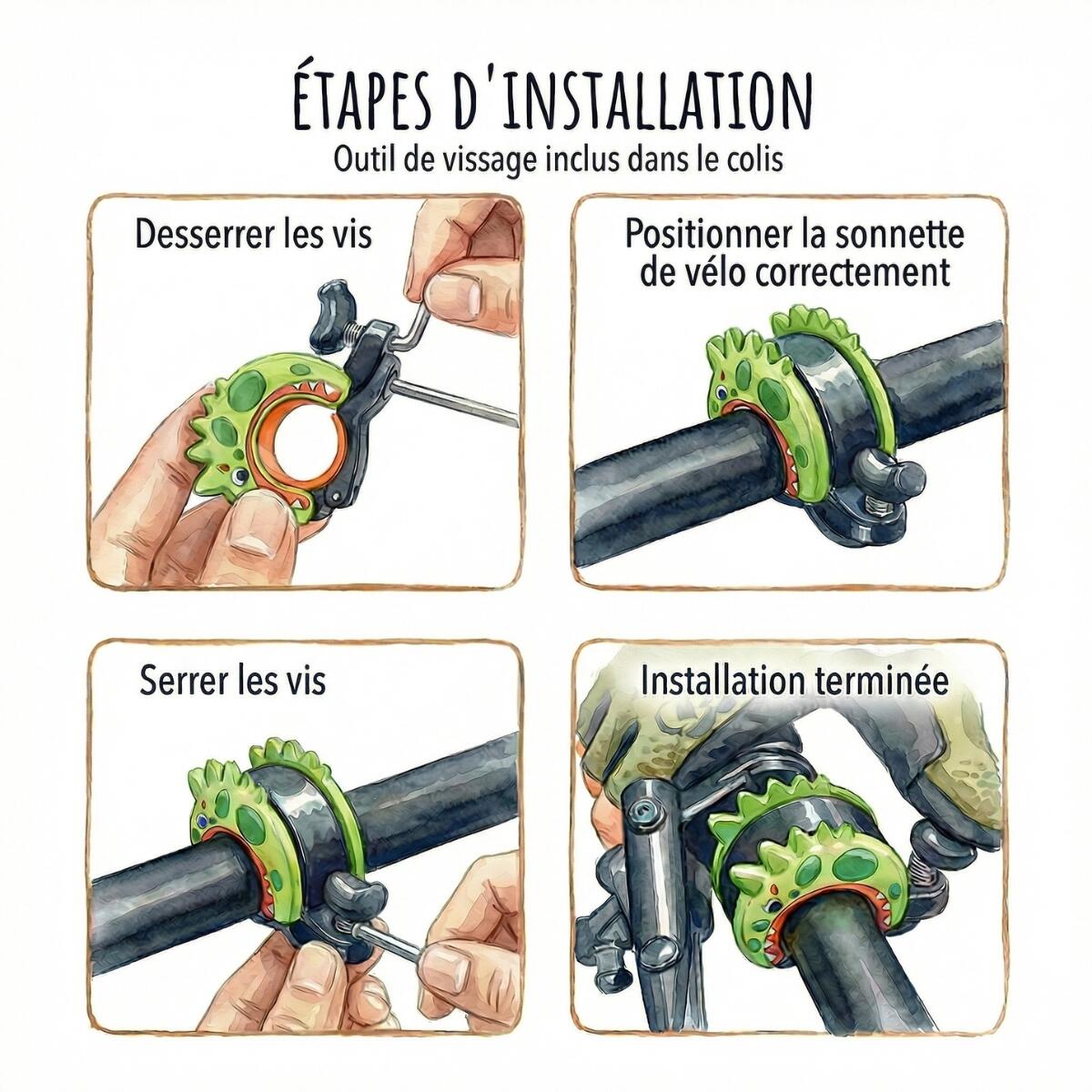 ÉTAPES D'INSTALLATION
Outil de vissage inclus dans le colis

Desserrer les vis

Positionner la sonnette de vélo correctement

Serrer les vis

Installation terminée