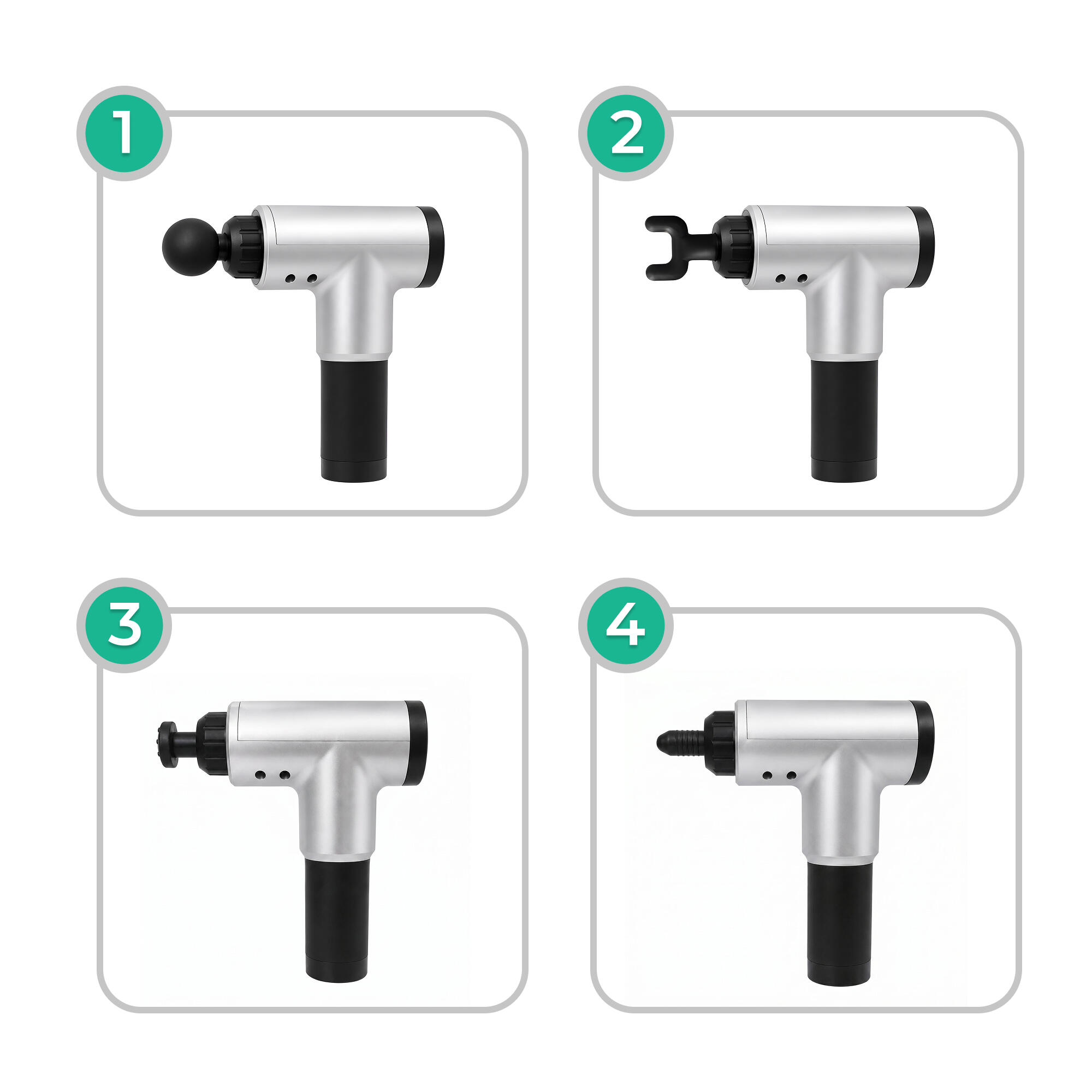 1

2

3

4