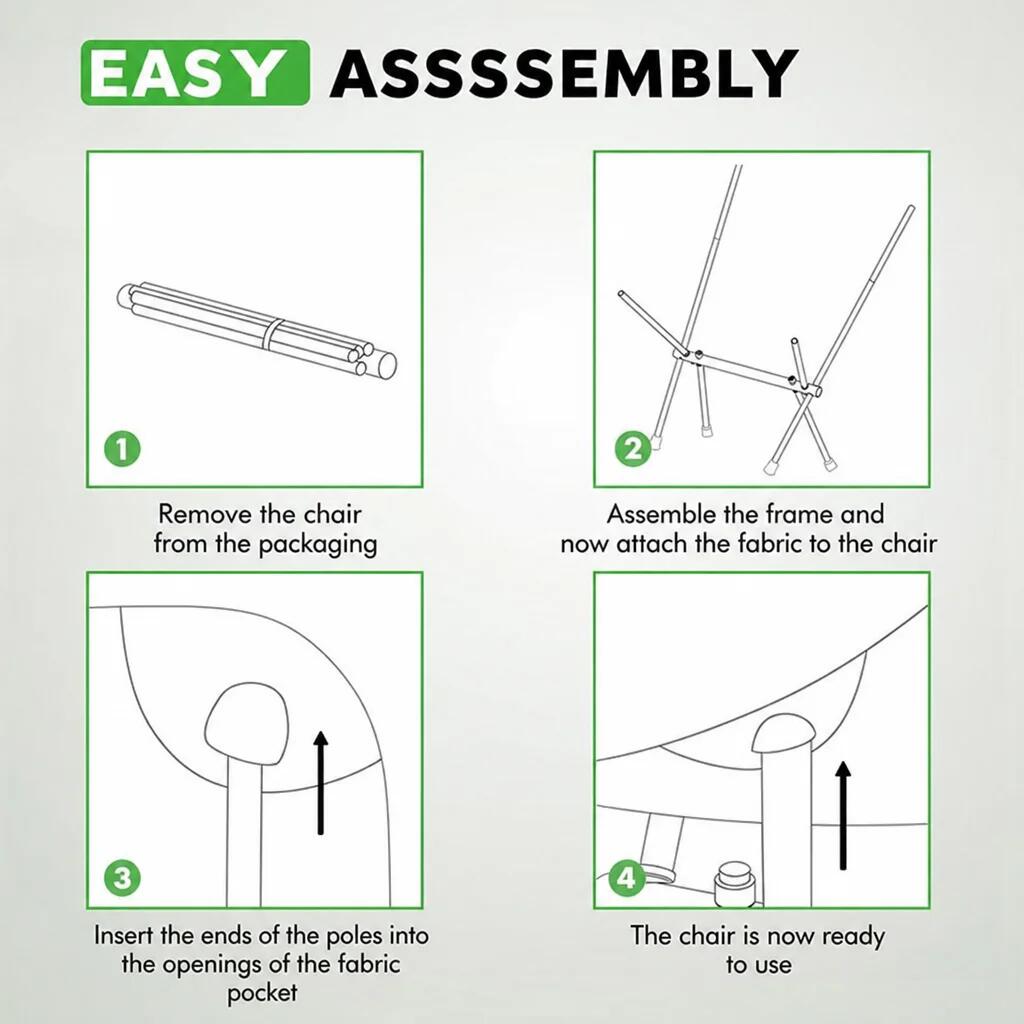 EASY ASSSSEMBLY

1

Remove the chair from the packaging

2

Assemble the frame and now attach the fabric to the chair

3

Insert the ends of the poles into the openings of the fabric pocket

4

The chair is now ready to use