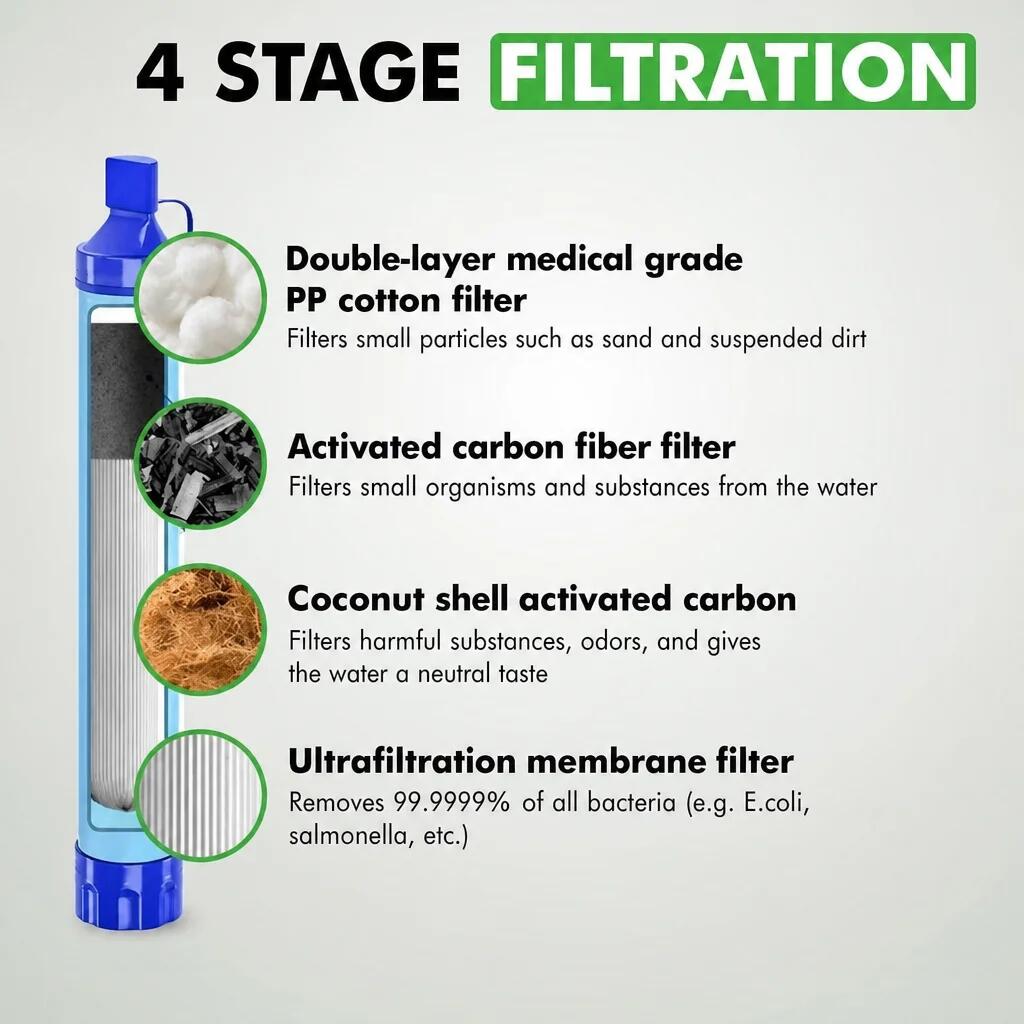 4 STAGE FILTRATION

Double-layer medical grade PP cotton filter
Filters small particles such as sand and suspended dirt

Activated carbon fiber filter
Filters small organisms and substances from the water

Coconut shell activated carbon
Filters harmful substances, odors, and gives the water a neutral taste

Ultrafiltration membrane filter
Removes 99.9999% of all bacteria (e.g. E.coli, salmonella, etc.)