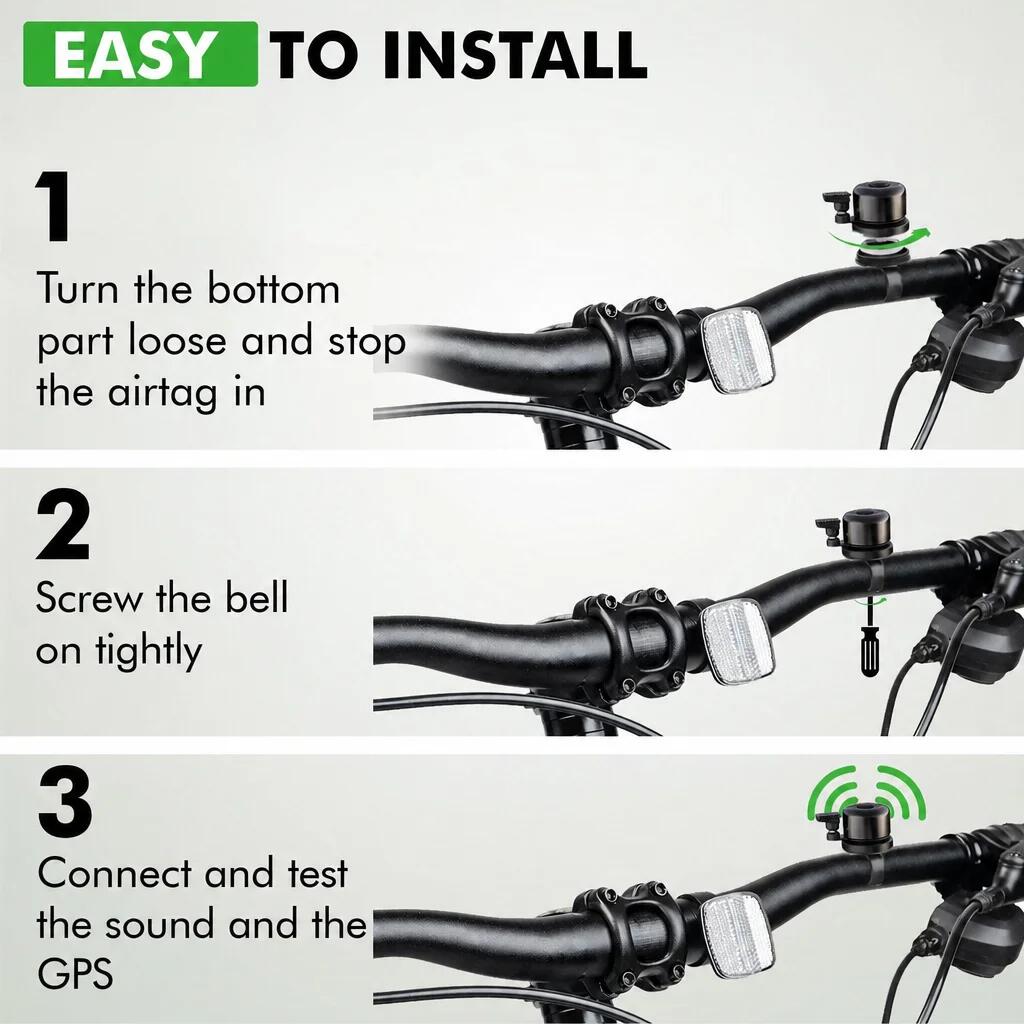 EASY TO INSTALL

1
Turn the bottom part loose and stop the airtag in

2
Screw the bell on tightly

3
Connect and test the sound and the GPS