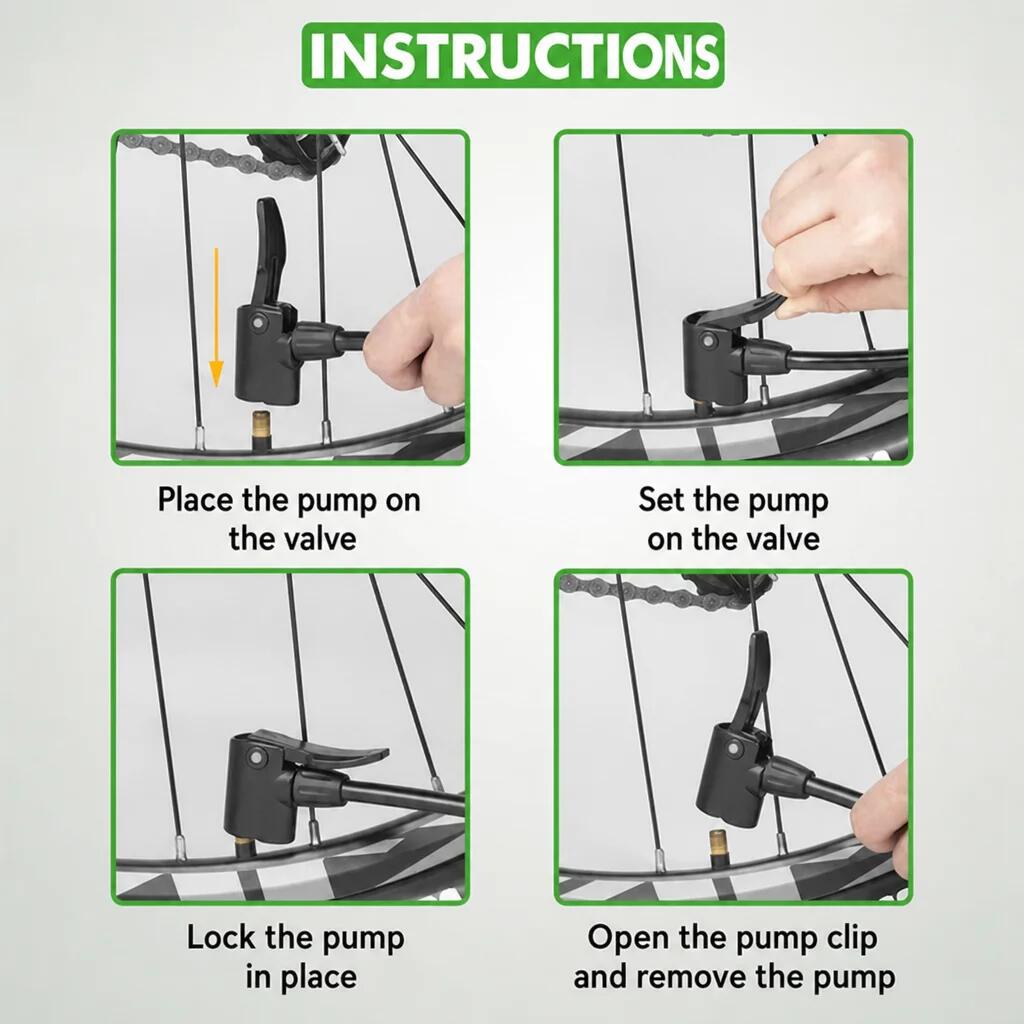 INSTRUCTIONS

Place the pump on the valve

Set the pump on the valve

Lock the pump in place

Open the pump clip and remove the pump