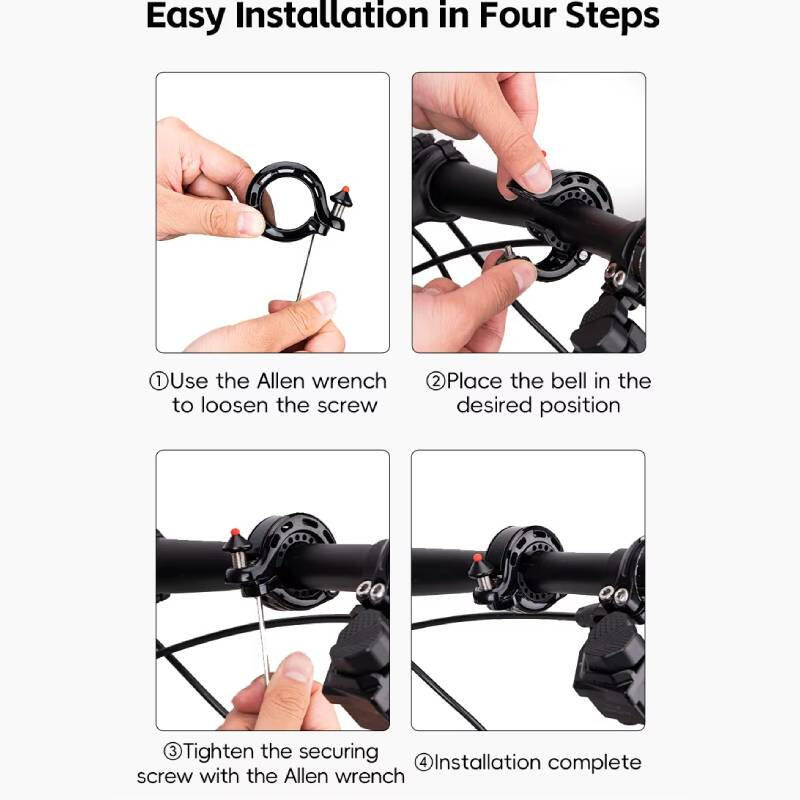 Easy Installation in Four Steps

①Use the Allen wrench to loosen the screw

②Place the bell in the desired position

③Tighten the securing screw with the Allen wrench

④Installation complete