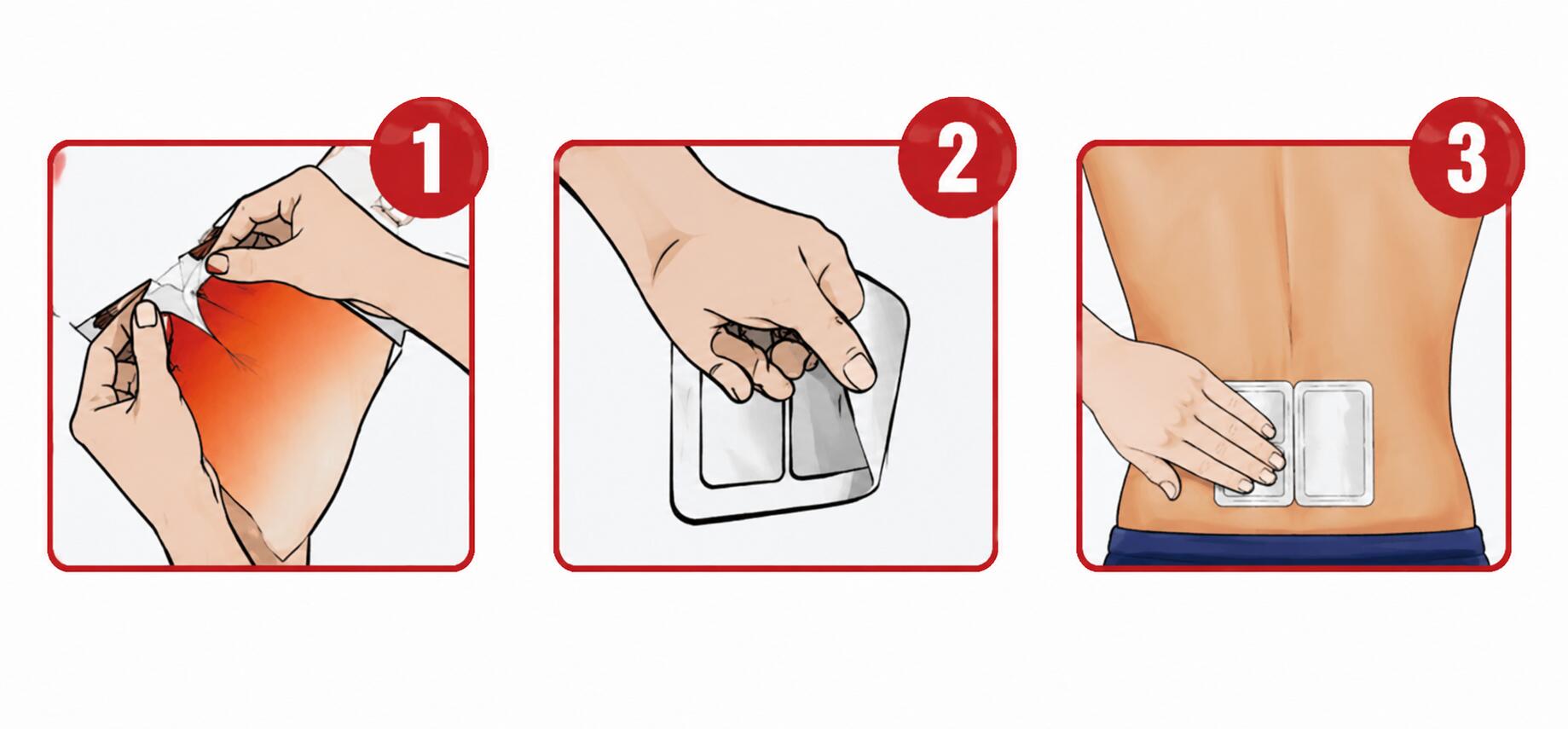 1

2

3