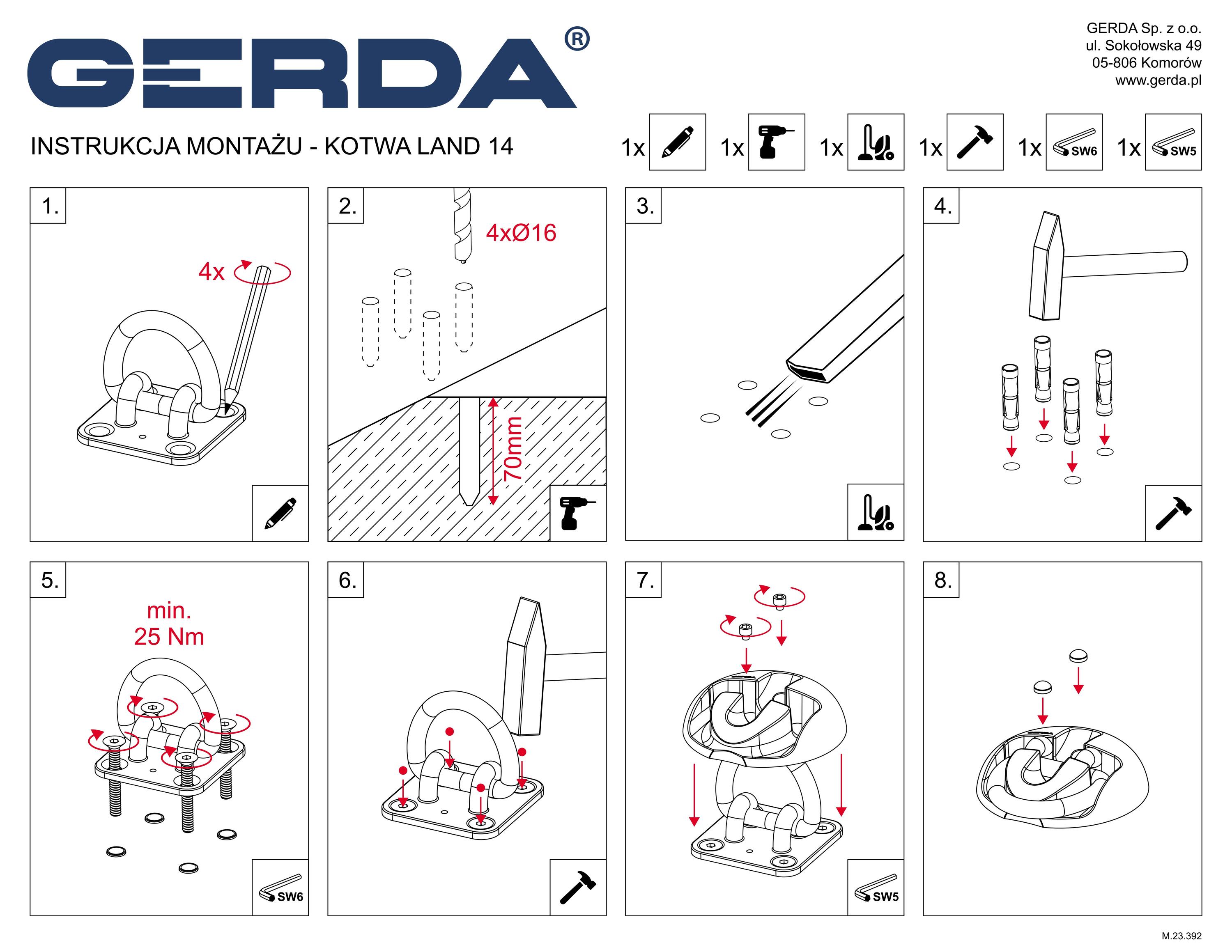 GERDA®

GERDA Sp. z o.o.
ul. Sokołowska 49
05-806 Komorów
www.gerda.pl

INSTRUKCJA MONTAŻU - KOTWA LAND 14

1x 1x 1x 1x 1x SW6 1x SW5

1.
4x

2.
4xØ16
70mm

3.

4.

5.
min.
25 Nm
SW6

6.

7.
SW5

8.

M.23.392