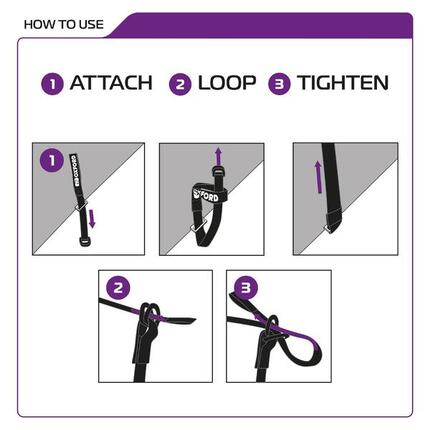 HOW TO USE

1 ATTACH 2 LOOP 3 TIGHTEN

1

OXFORD

OXFORD

2

3