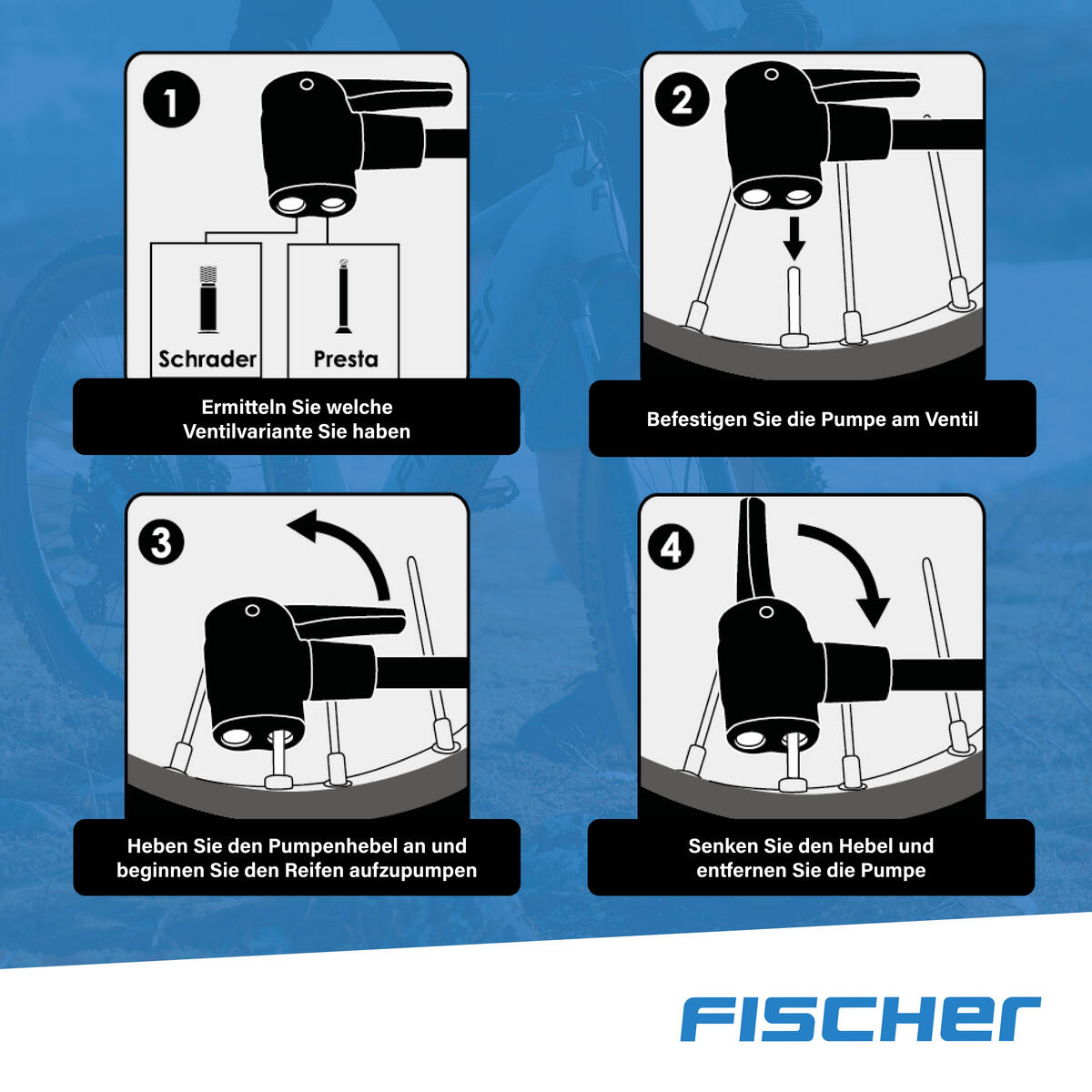 1

Schrader

Presta

Ermitteln Sie welche Ventilvariante Sie haben

2

Befestigen Sie die Pumpe am Ventil

3

Heben Sie den Pumpenhebel an und beginnen Sie den Reifen aufzupumpen

4

Senken Sie den Hebel und entfernen Sie die Pumpe

FISCHER