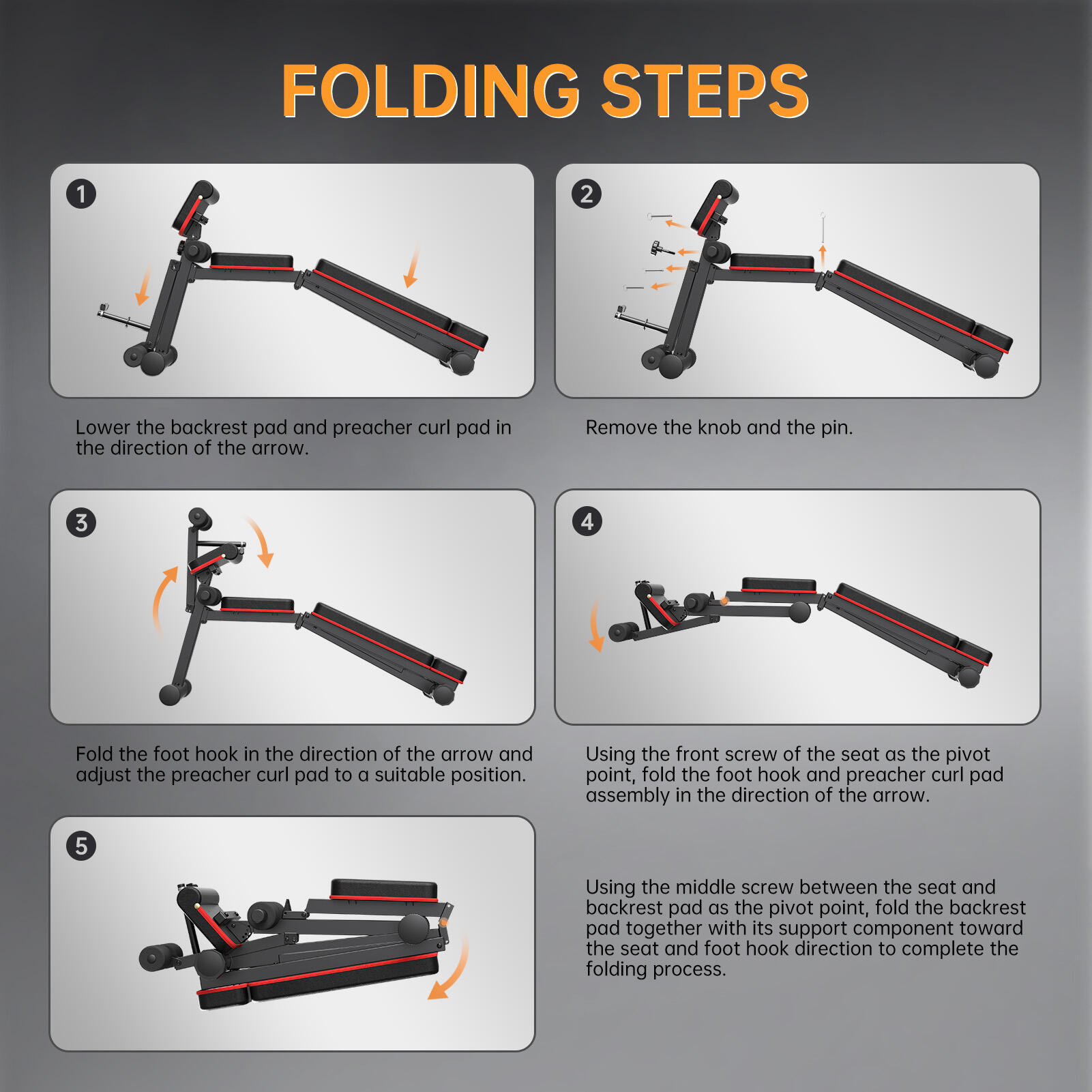 FOLDING STEPS

1

Lower the backrest pad and preacher curl pad in the direction of the arrow.

2

Remove the knob and the pin.

3

Fold the foot hook in the direction of the arrow and adjust the preacher curl pad to a suitable position.

4

Using the front screw of the seat as the pivot point, fold the foot hook and preacher curl pad assembly in the direction of the arrow.

5

Using the middle screw between the seat and backrest pad as the pivot point, fold the backrest pad together with its support component toward the seat and foot hook direction to complete the folding process.