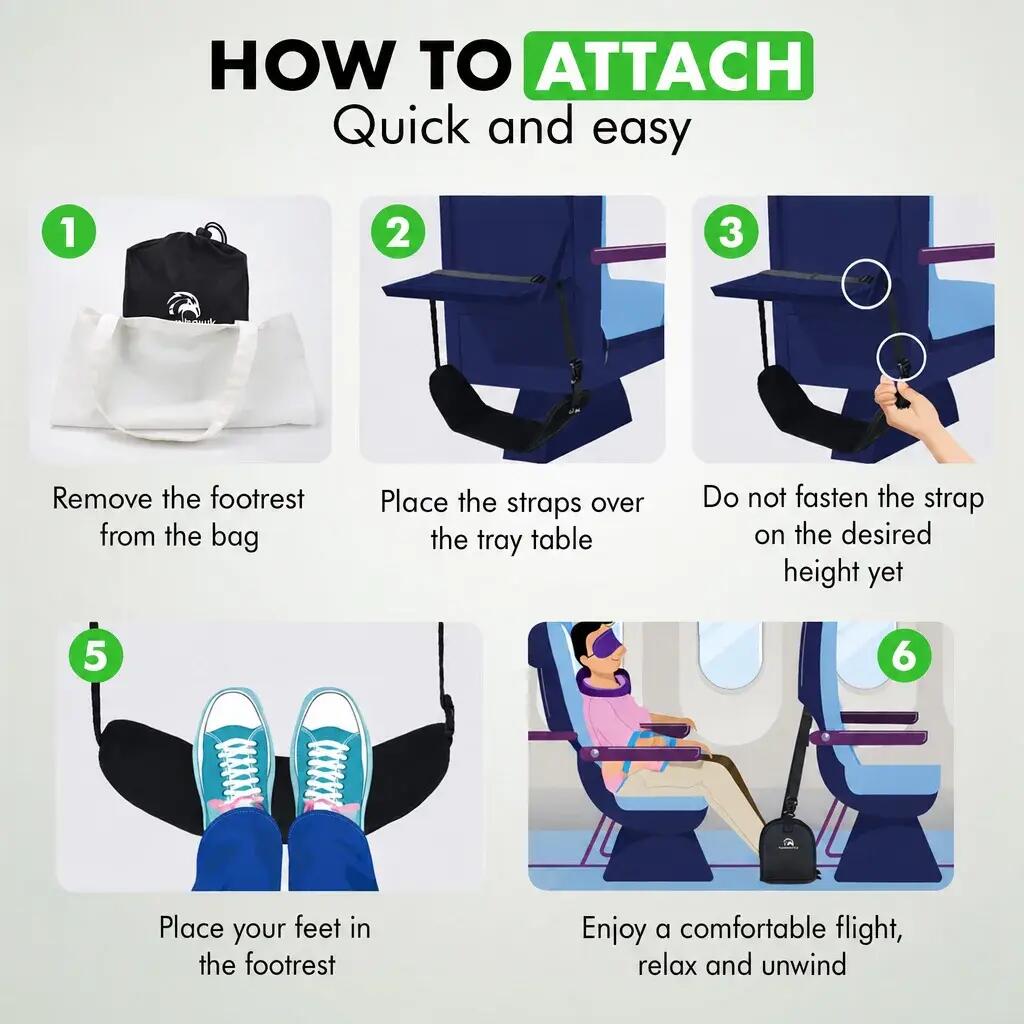 HOW TO ATTACH
Quick and easy

1

Remove the footrest from the bag

2

Place the straps over the tray table

3

Do not fasten the strap on the desired height yet

5

Place your feet in the footrest

6

Enjoy a comfortable flight, relax and unwind