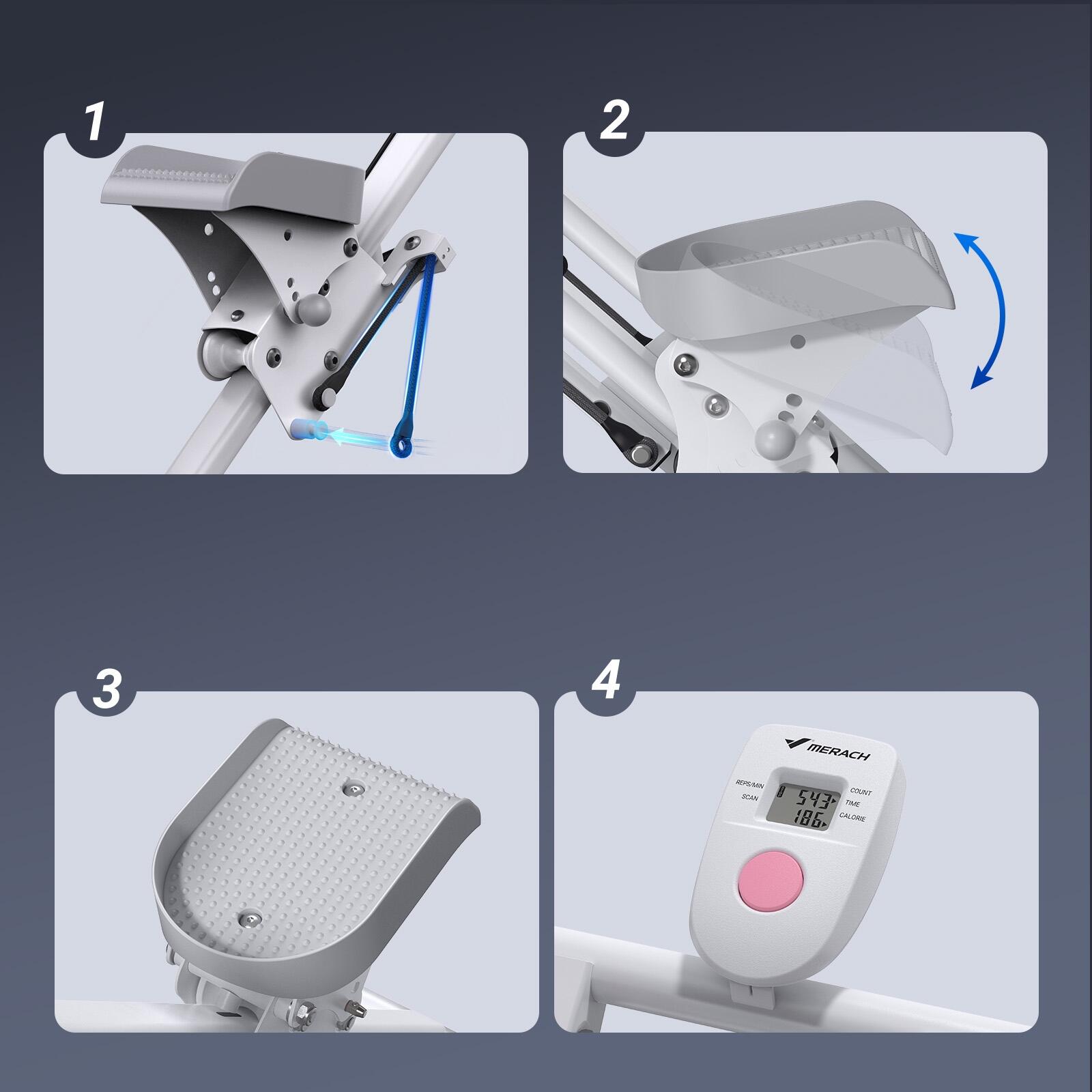 1

2

3

4

MERACH

REPS/MIN
SCAN

543
186

COUNT
TIME
CALORIE