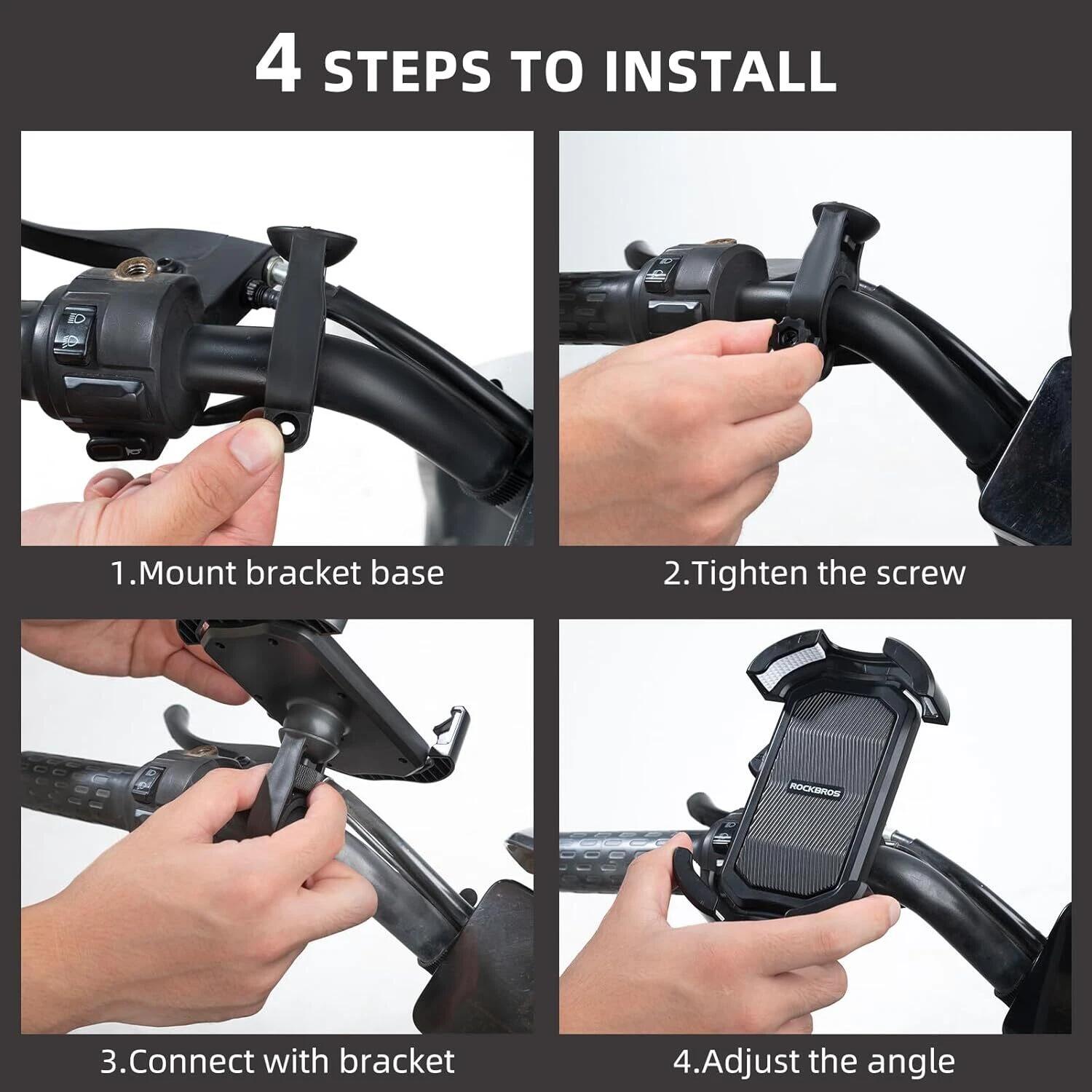 4 STEPS TO INSTALL

1.Mount bracket base

2.Tighten the screw

3.Connect with bracket

ROCKBROS

4.Adjust the angle