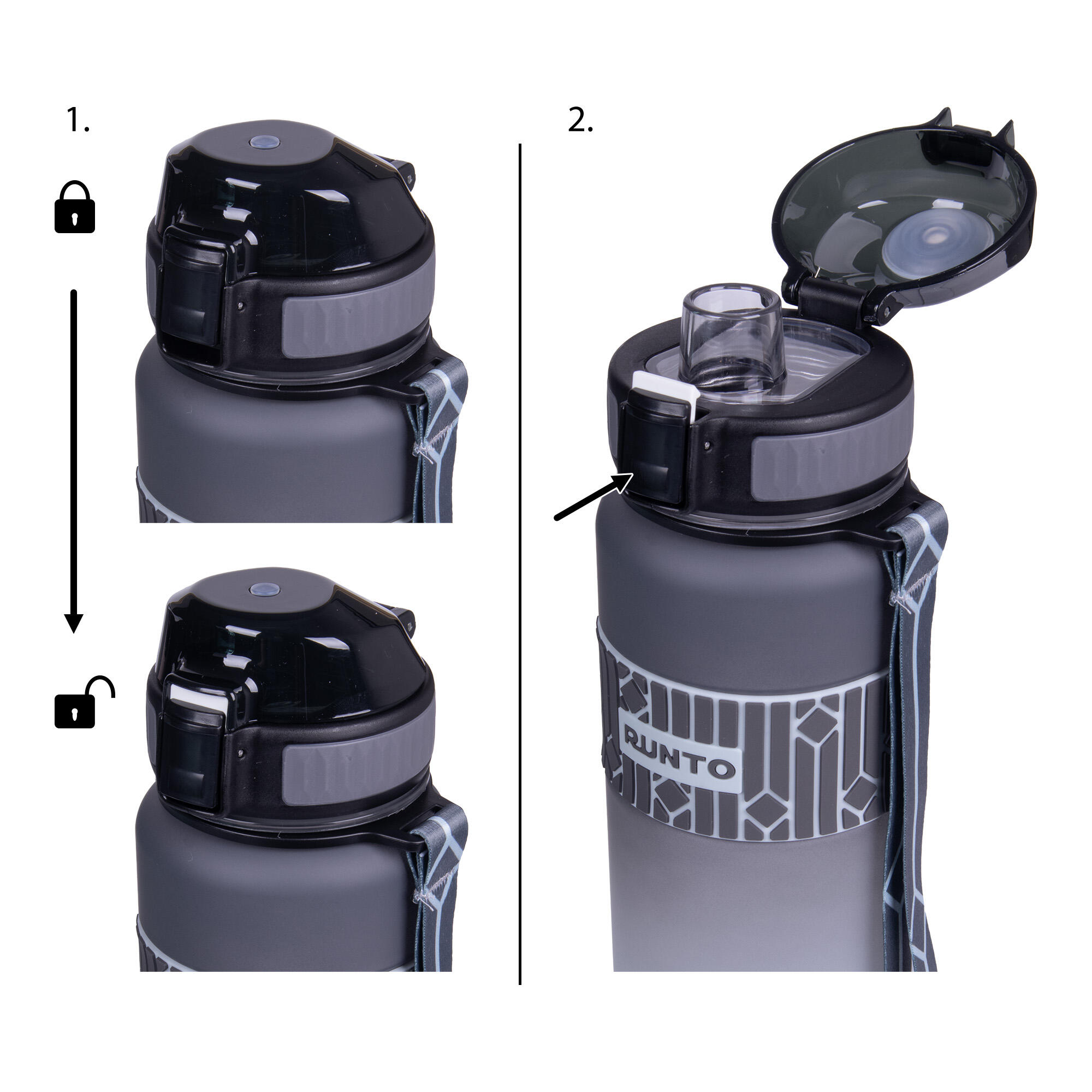 1.

2.

RUNTO