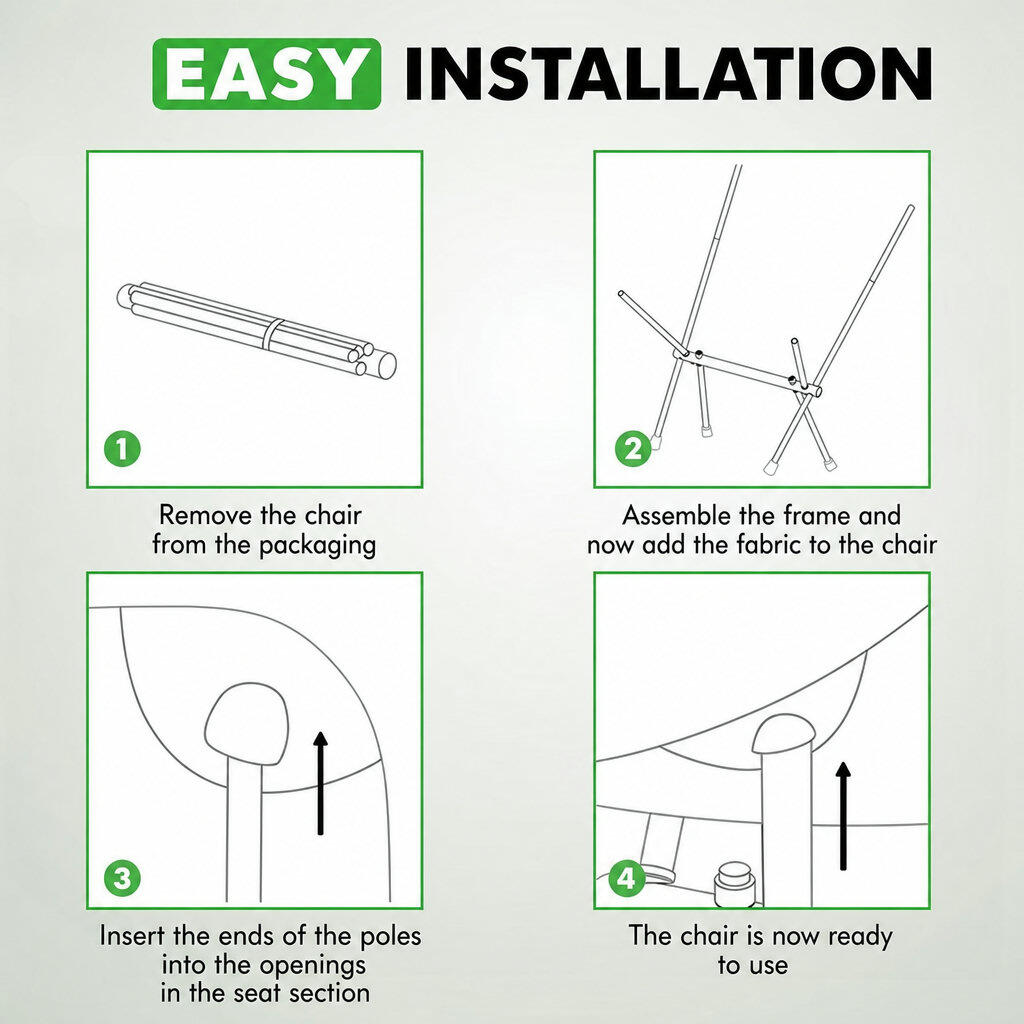 EASY INSTALLATION

1

Remove the chair from the packaging

2

Assemble the frame and now add the fabric to the chair

3

Insert the ends of the poles into the openings in the seat section

4

The chair is now ready to use