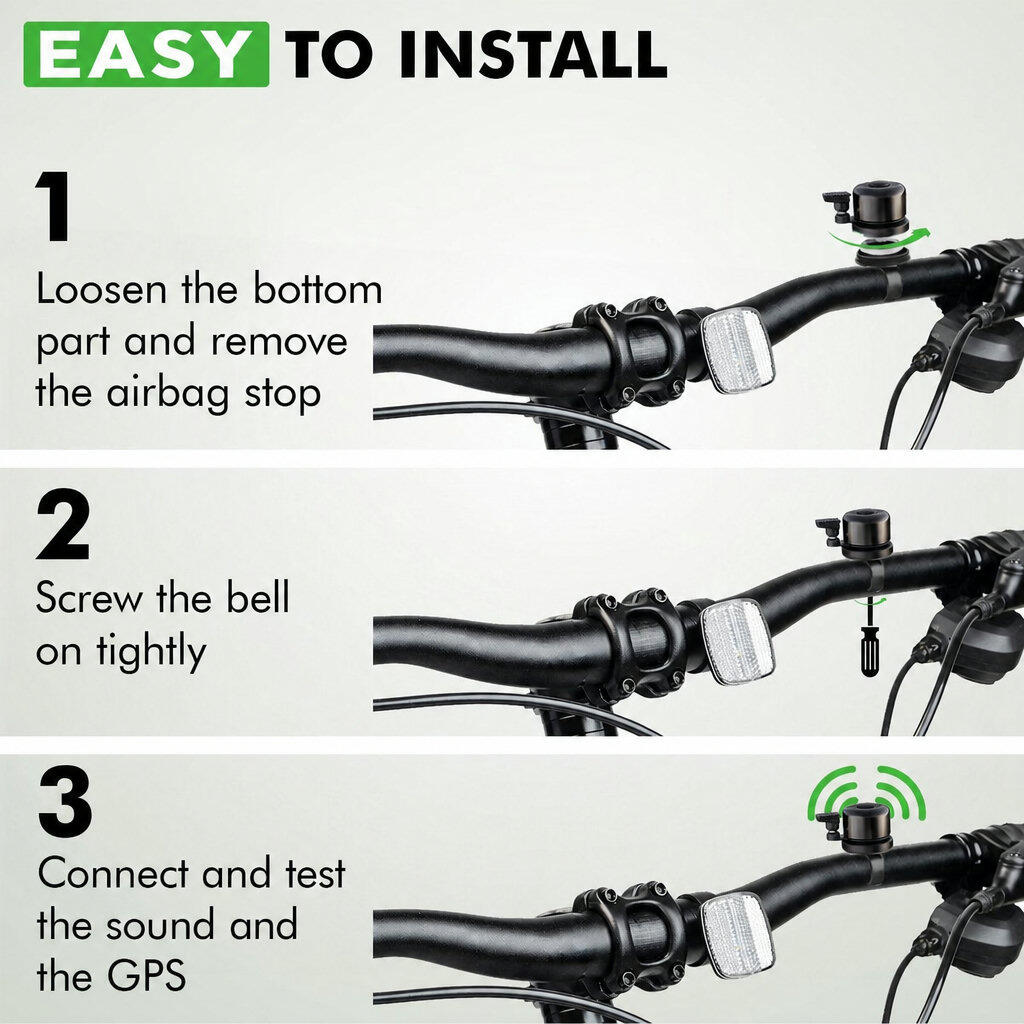 EASY TO INSTALL

1
Loosen the bottom part and remove the airbag stop

2
Screw the bell on tightly

3
Connect and test the sound and the GPS