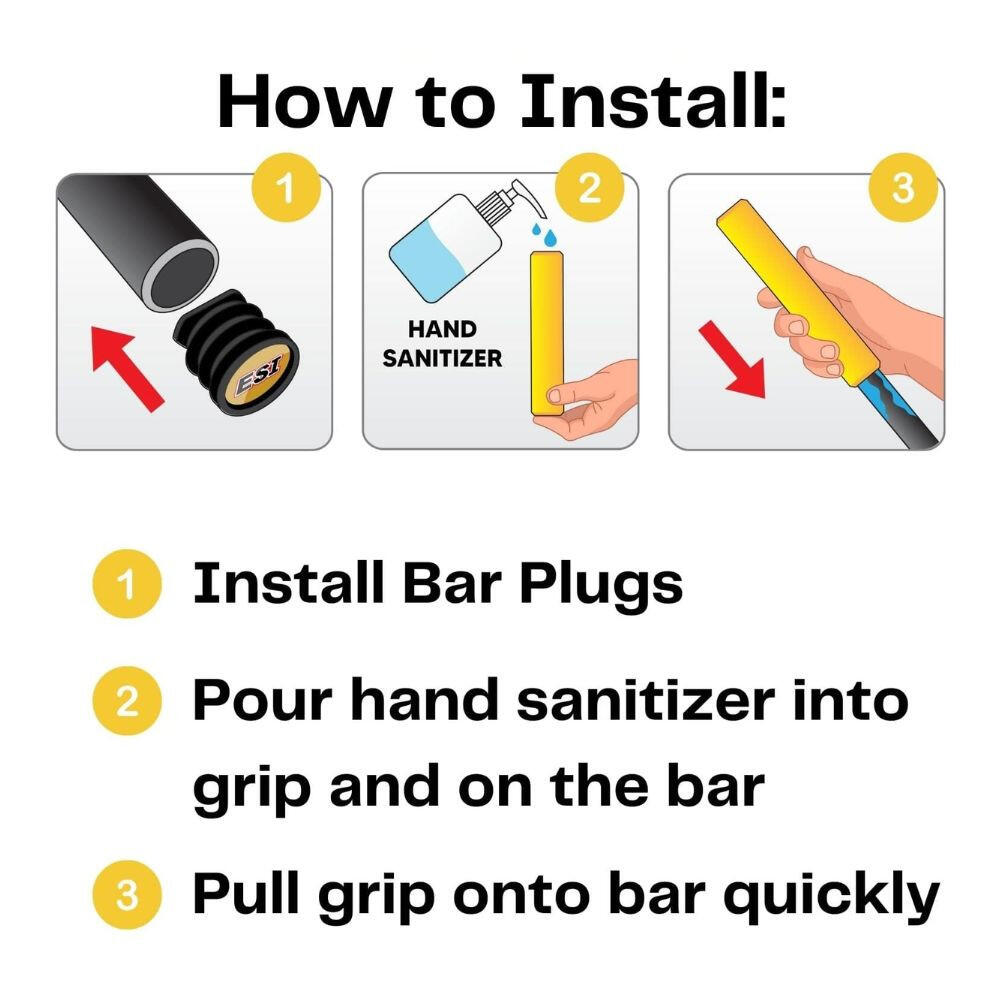 How to Install:

1

ESI

2

HAND SANITIZER

3

1 Install Bar Plugs

2 Pour hand sanitizer into grip and on the bar

3 Pull grip onto bar quickly