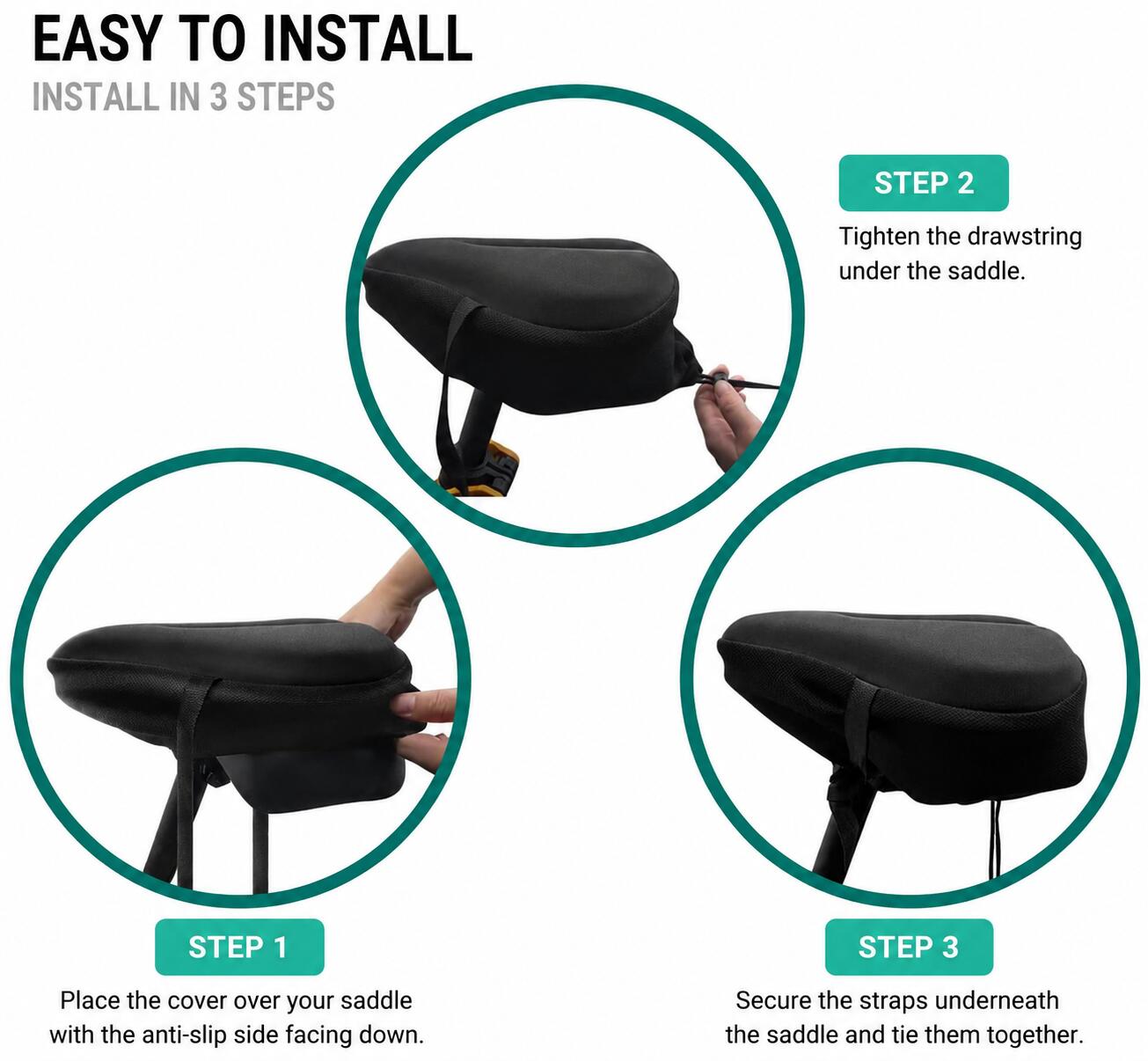 EASY TO INSTALL
INSTALL IN 3 STEPS

STEP 2
Tighten the drawstring under the saddle.

STEP 1
Place the cover over your saddle with the anti-slip side facing down.

STEP 3
Secure the straps underneath the saddle and tie them together.