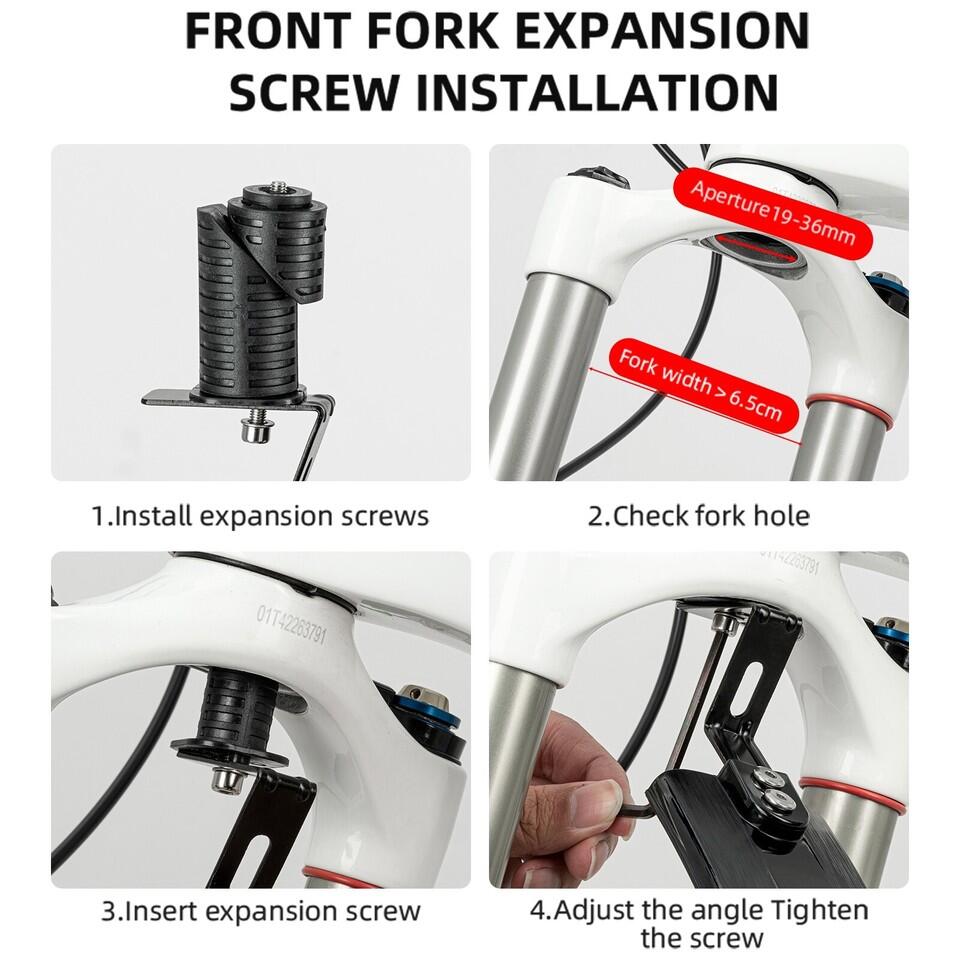 FRONT FORK EXPANSION SCREW INSTALLATION

Aperture19-36mm

Fork width > 6.5cm

1.Install expansion screws

2.Check fork hole

01T42263791

01T42263791

3.Insert expansion screw

4.Adjust the angle Tighten the screw