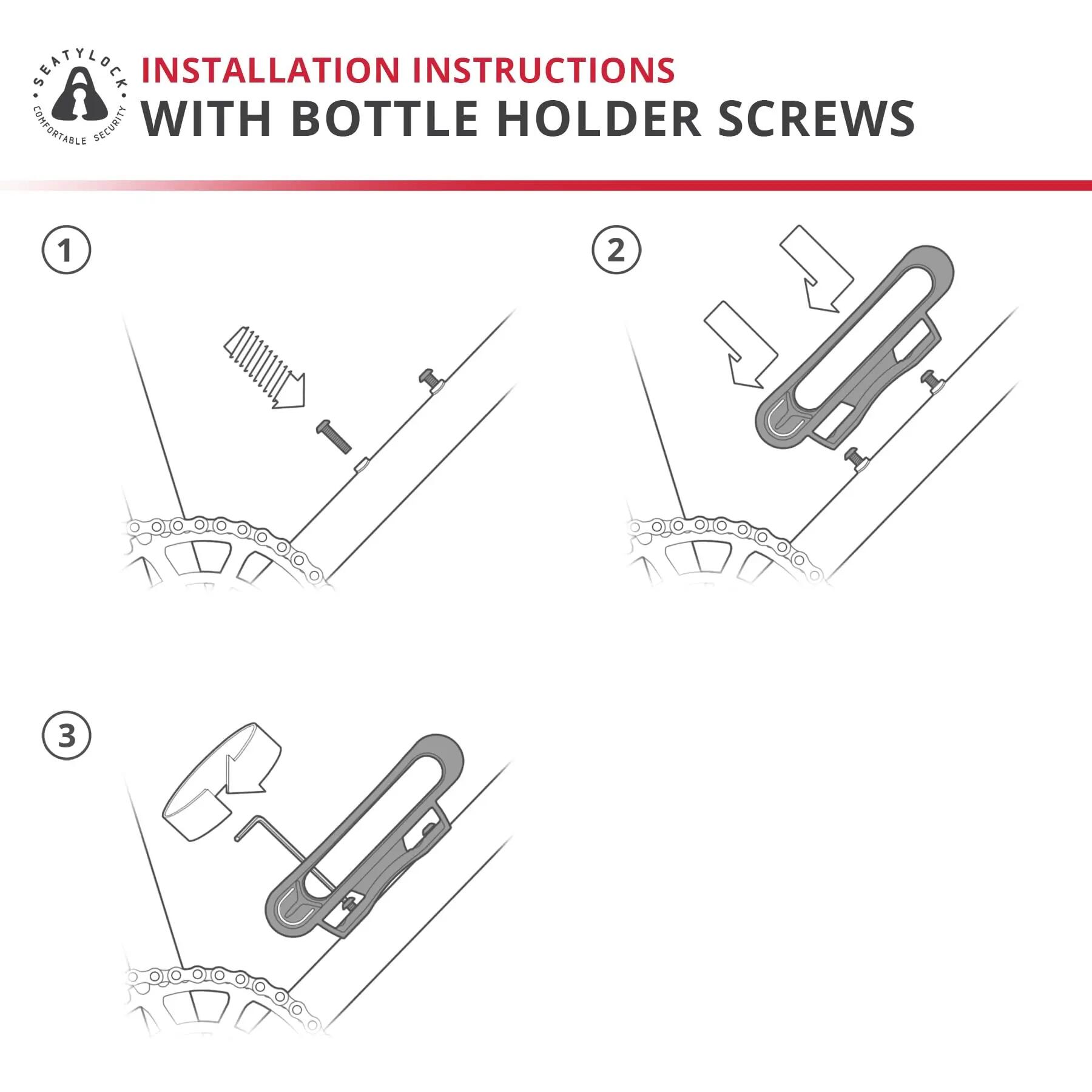 SEATYLOCK
COMFORTABLE SECURITY

INSTALLATION INSTRUCTIONS
WITH BOTTLE HOLDER SCREWS

1

2

3