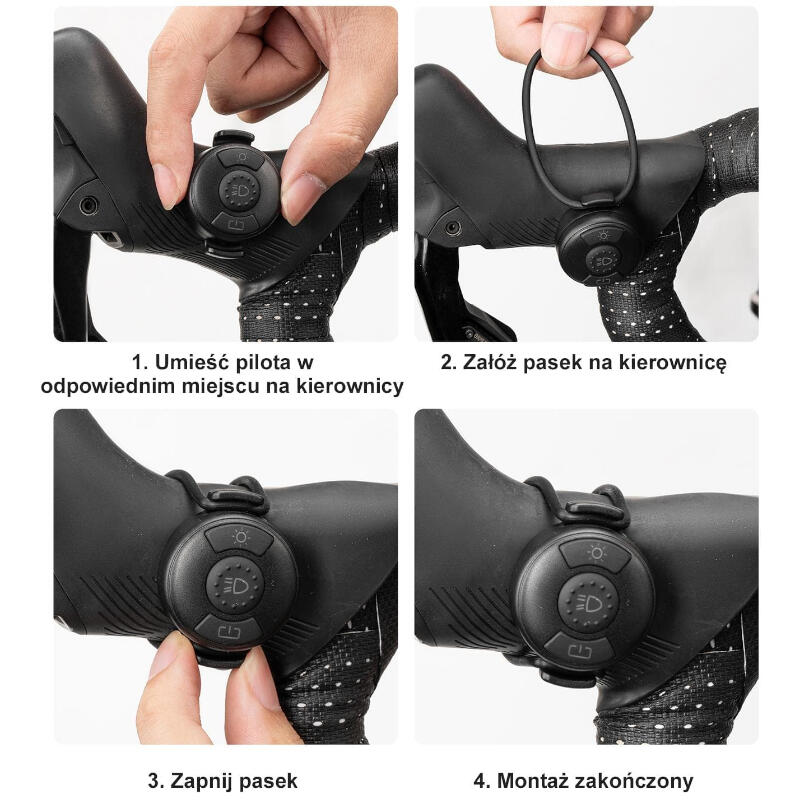 1. Umieść pilota w odpowiednim miejscu na kierownicy

2. Załóż pasek na kierownicę

3. Zapnij pasek

4. Montaż zakończony