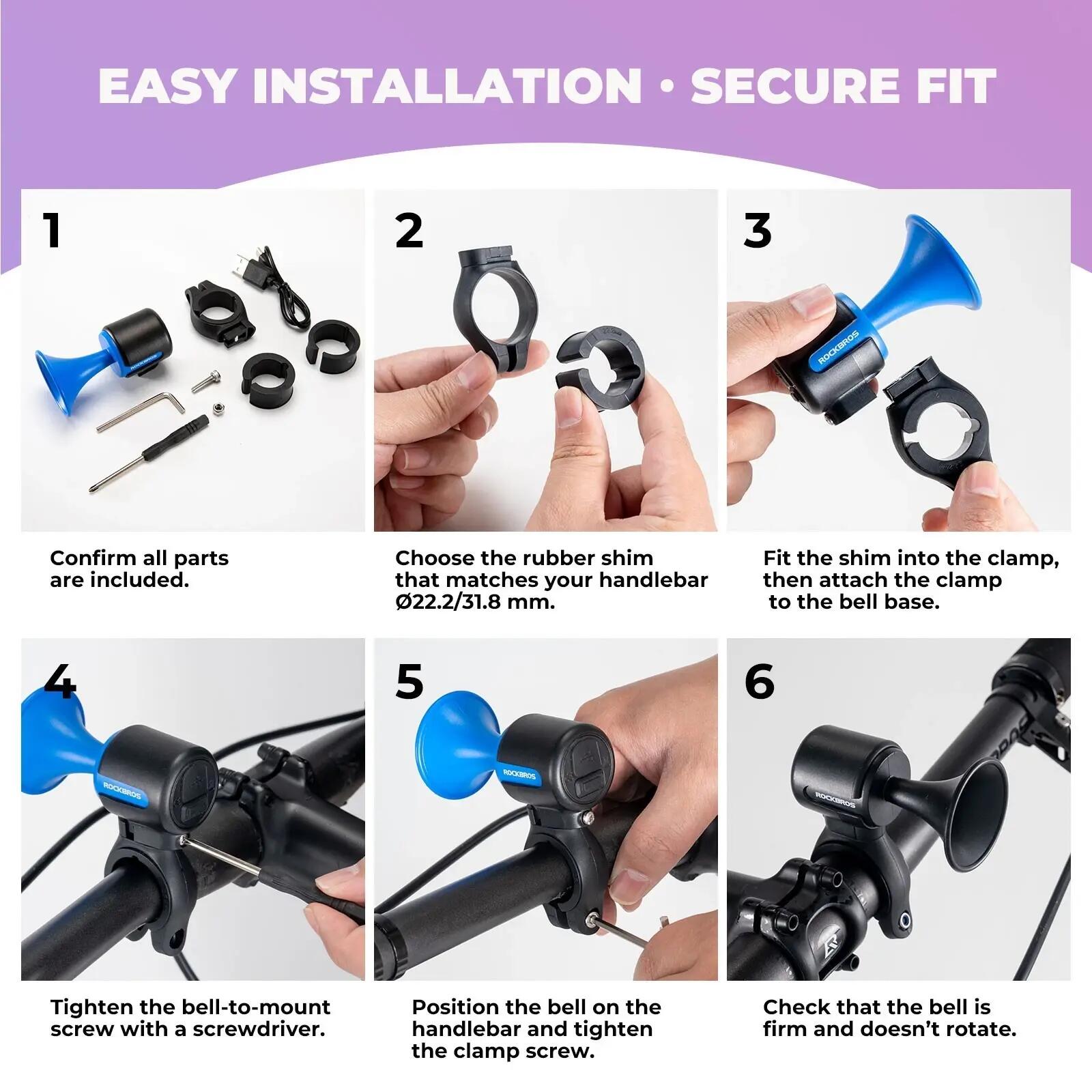 EASY INSTALLATION • SECURE FIT

1

ROCKBROS

Confirm all parts are included.

2

Choose the rubber shim that matches your handlebar Ø22.2/31.8 mm.

3

ROCKBROS

Fit the shim into the clamp, then attach the clamp to the bell base.

4

ROCKBROS

Tighten the bell-to-mount screw with a screwdriver.

5

ROCKBROS

Position the bell on the handlebar and tighten the clamp screw.

6

ROCKBROS

Check that the bell is firm and doesn't rotate.