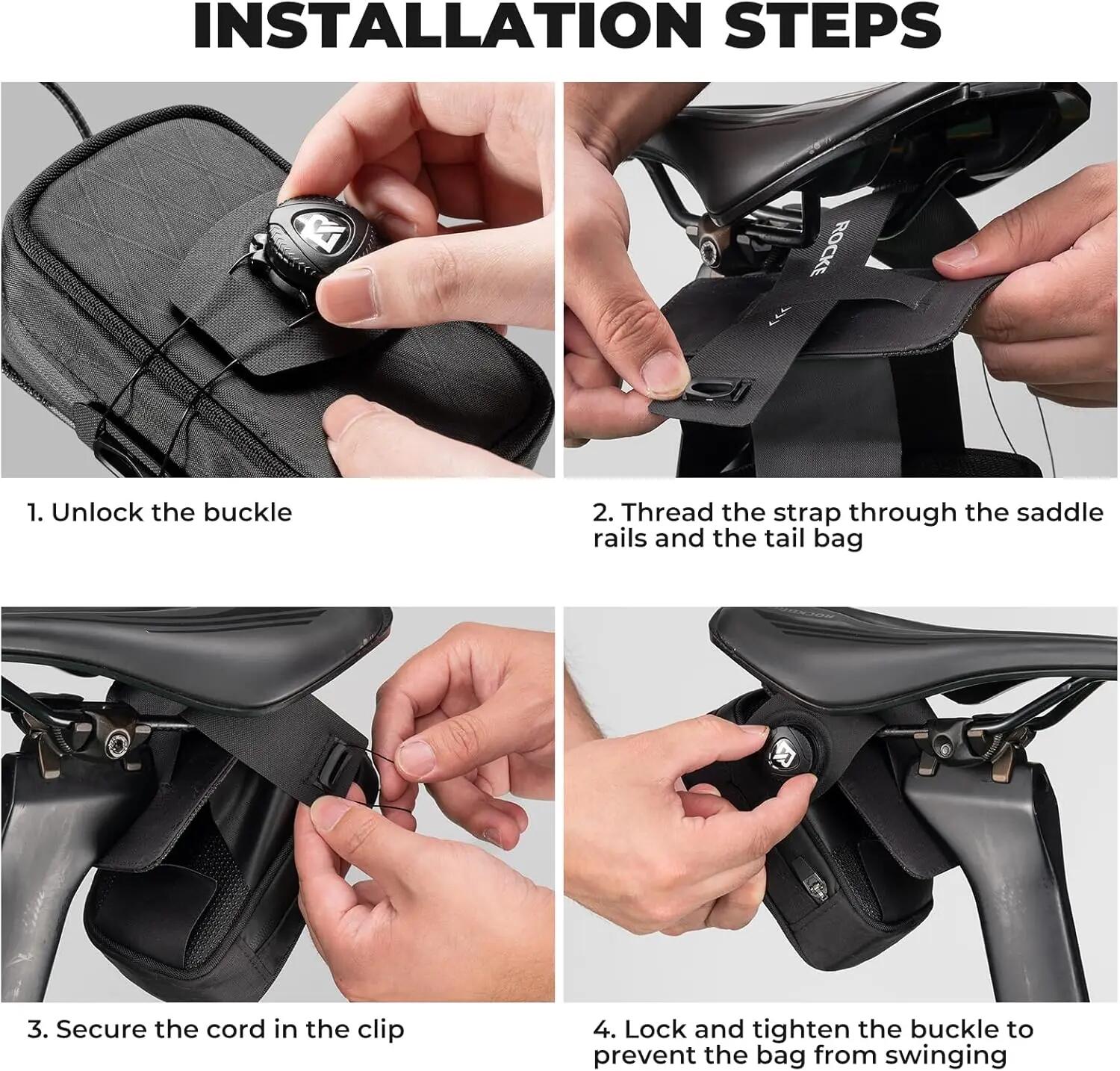 INSTALLATION STEPS

ROCKE

1. Unlock the buckle

2. Thread the strap through the saddle rails and the tail bag

3. Secure the cord in the clip

4. Lock and tighten the buckle to prevent the bag from swinging