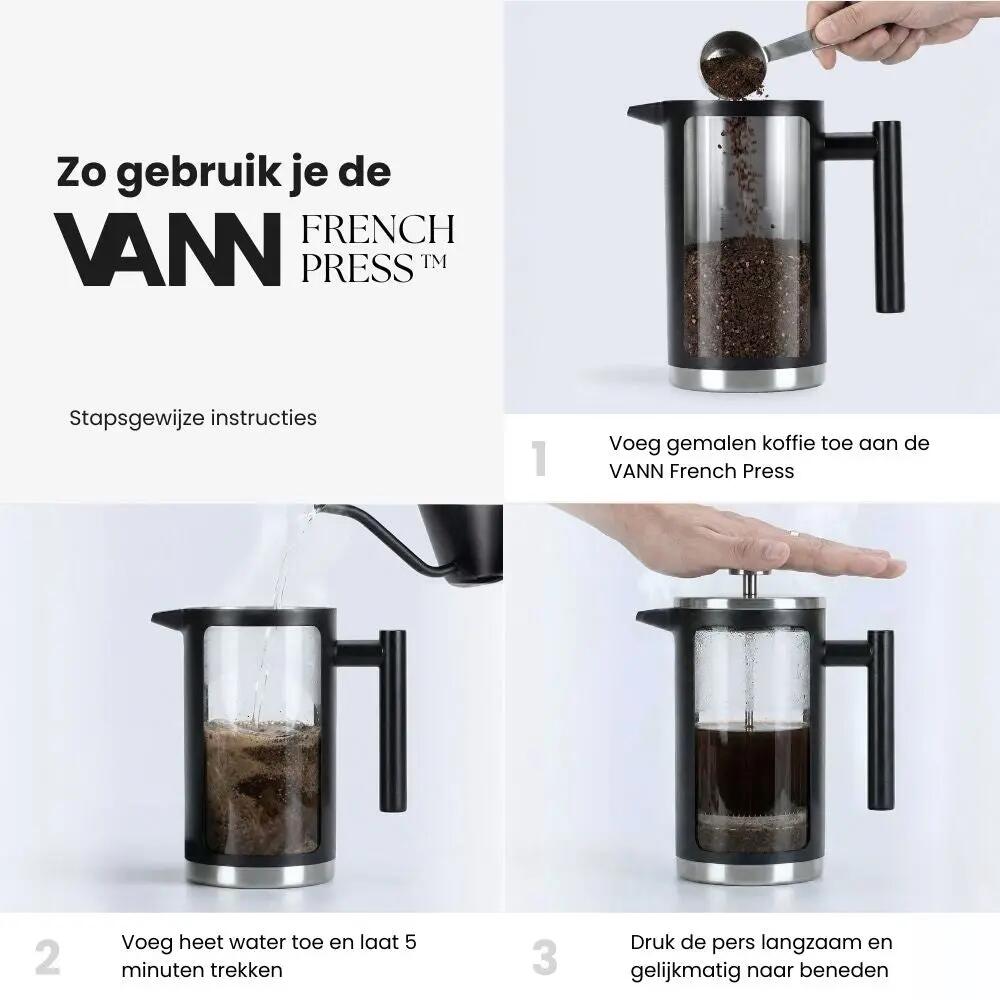 Zo gebruik je de
VANN FRENCH PRESS™

Stapsgewijze instructies

1 Voeg gemalen koffie toe aan de VANN French Press

2 Voeg heet water toe en laat 5 minuten trekken

3 Druk de pers langzaam en gelijkmatig naar beneden