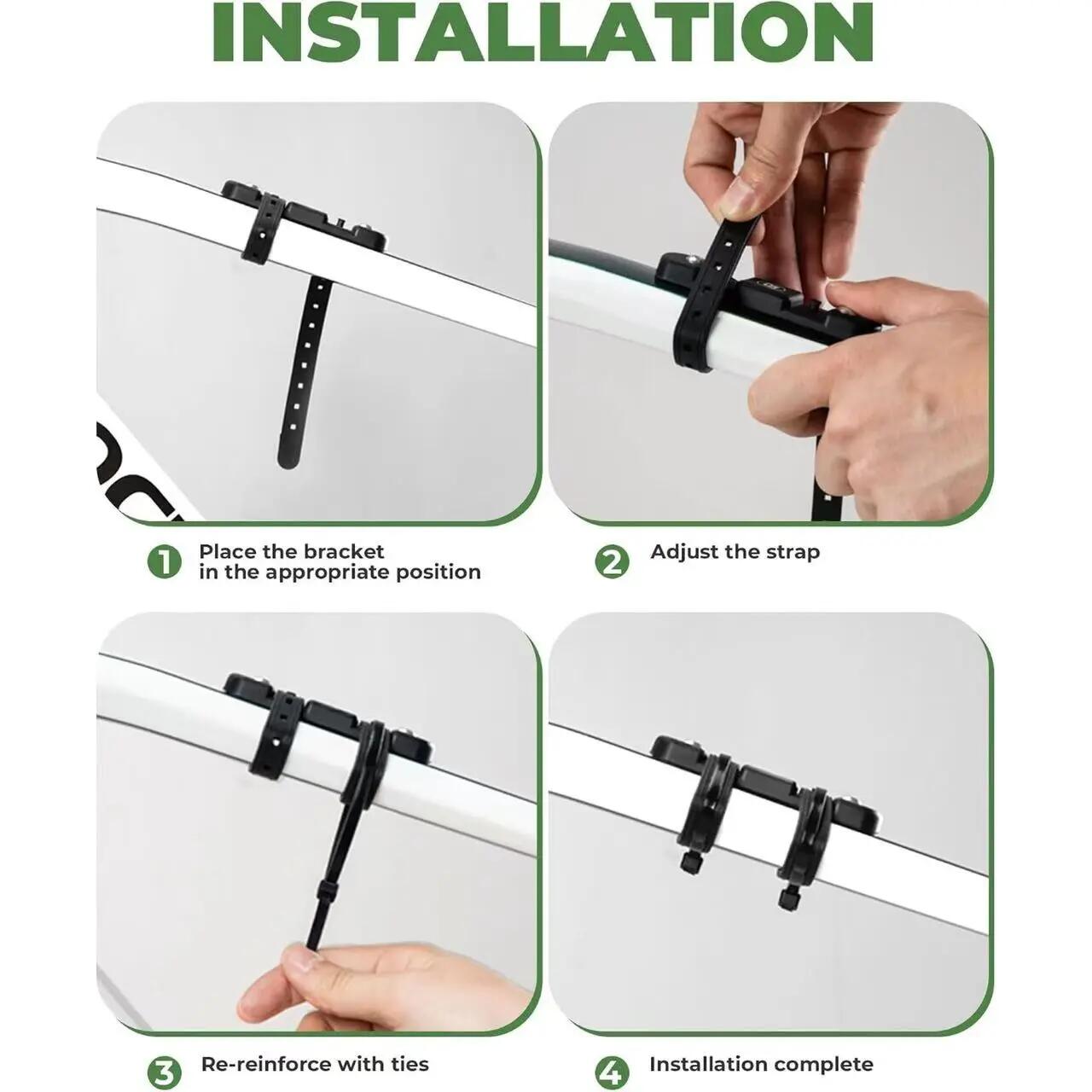 INSTALLATION

1 Place the bracket in the appropriate position

2 Adjust the strap

3 Re-reinforce with ties

4 Installation complete