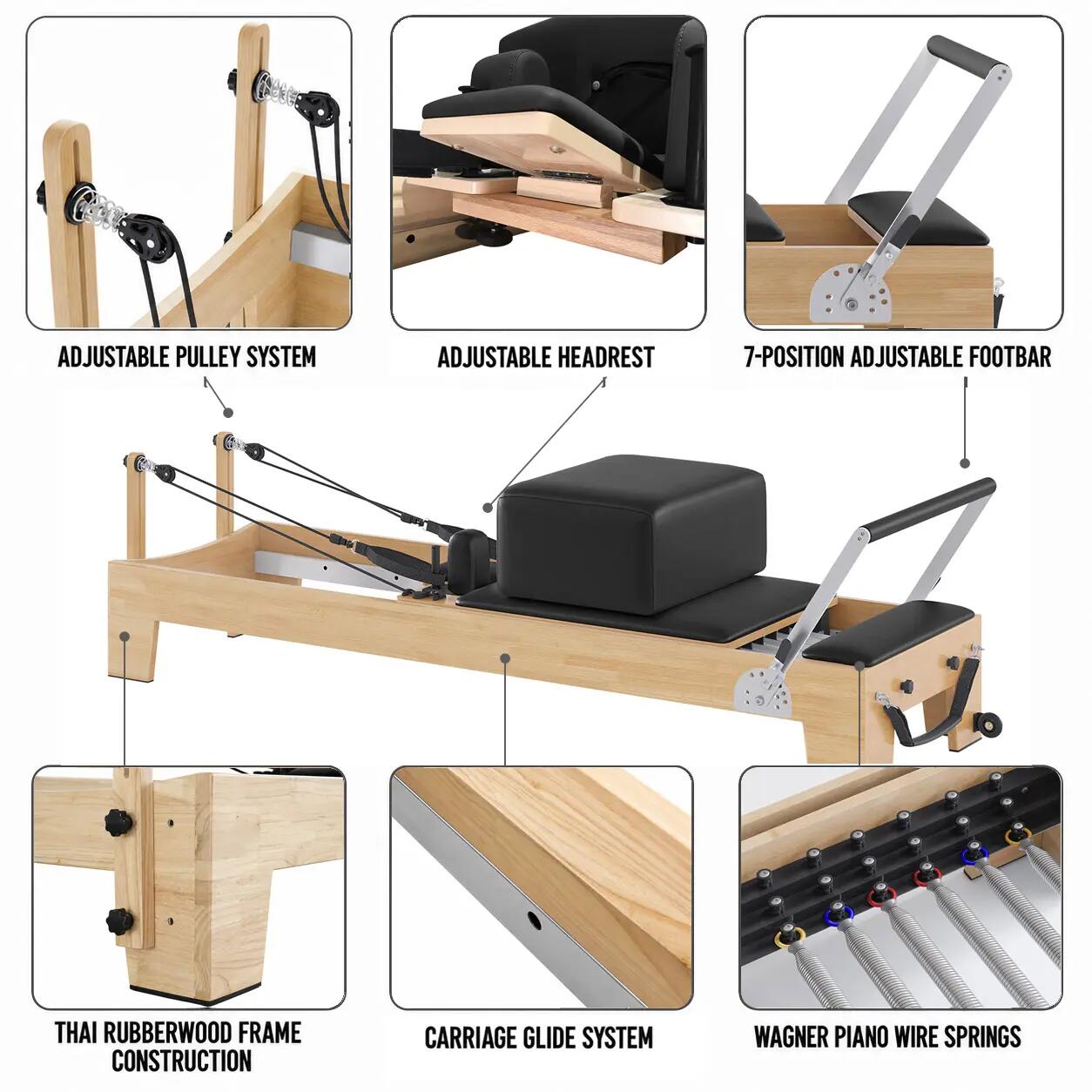 ADJUSTABLE PULLEY SYSTEM

ADJUSTABLE HEADREST

7-POSITION ADJUSTABLE FOOTBAR

THAI RUBBERWOOD FRAME CONSTRUCTION

CARRIAGE GLIDE SYSTEM

WAGNER PIANO WIRE SPRINGS