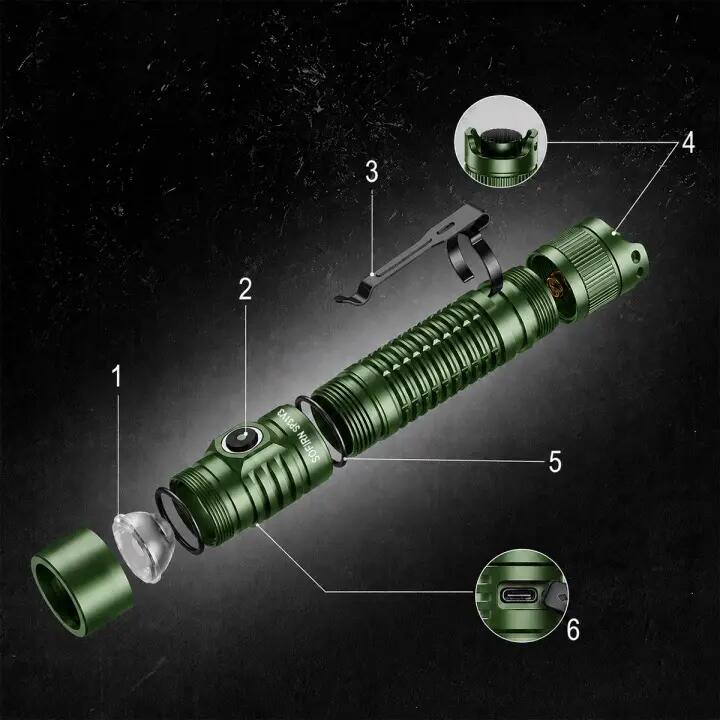 4
3
2
1
SOFIRN SP31V3
5
6