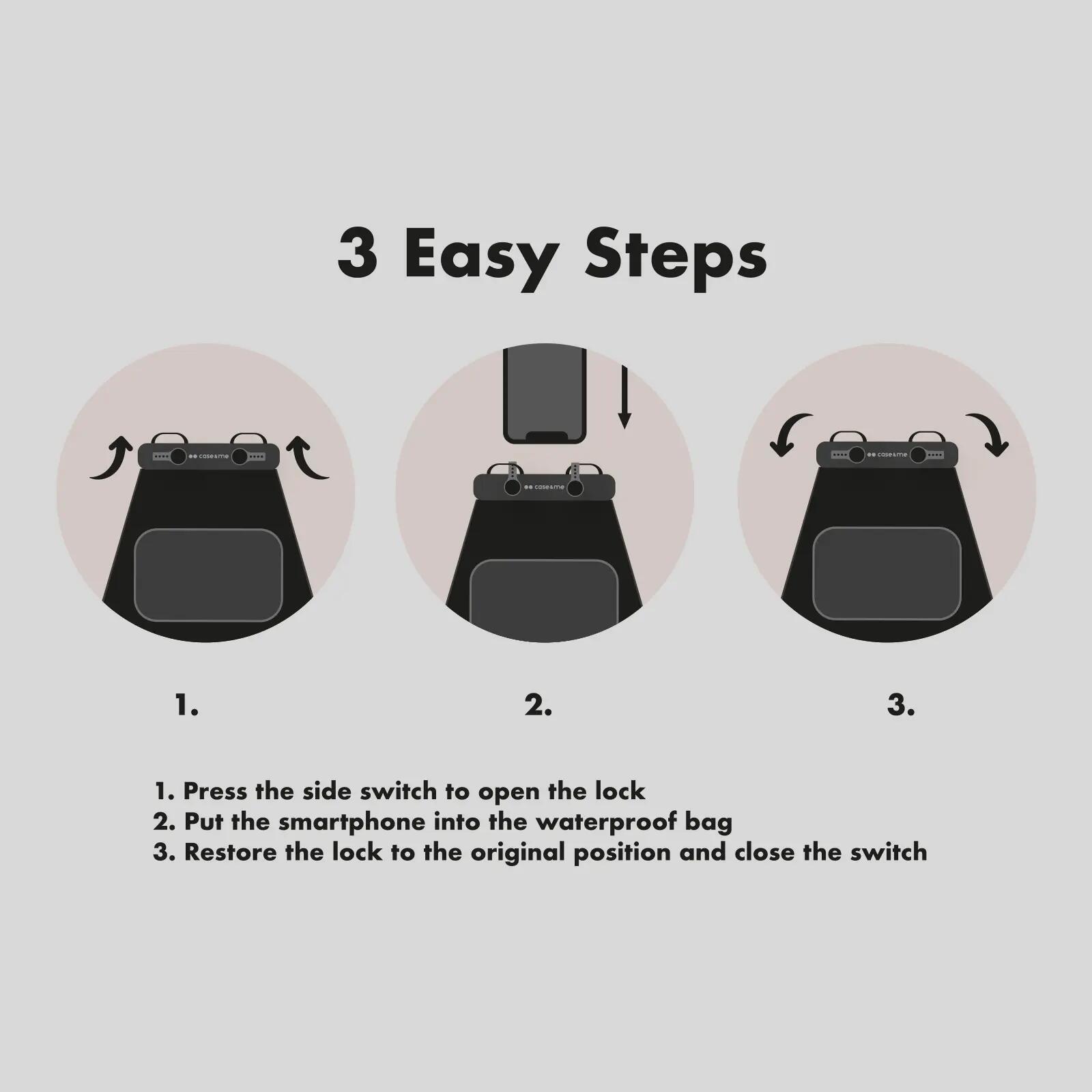 3 Easy Steps

case&me

case&me

case&me

1.

2.

3.

1. Press the side switch to open the lock
2. Put the smartphone into the waterproof bag
3. Restore the lock to the original position and close the switch